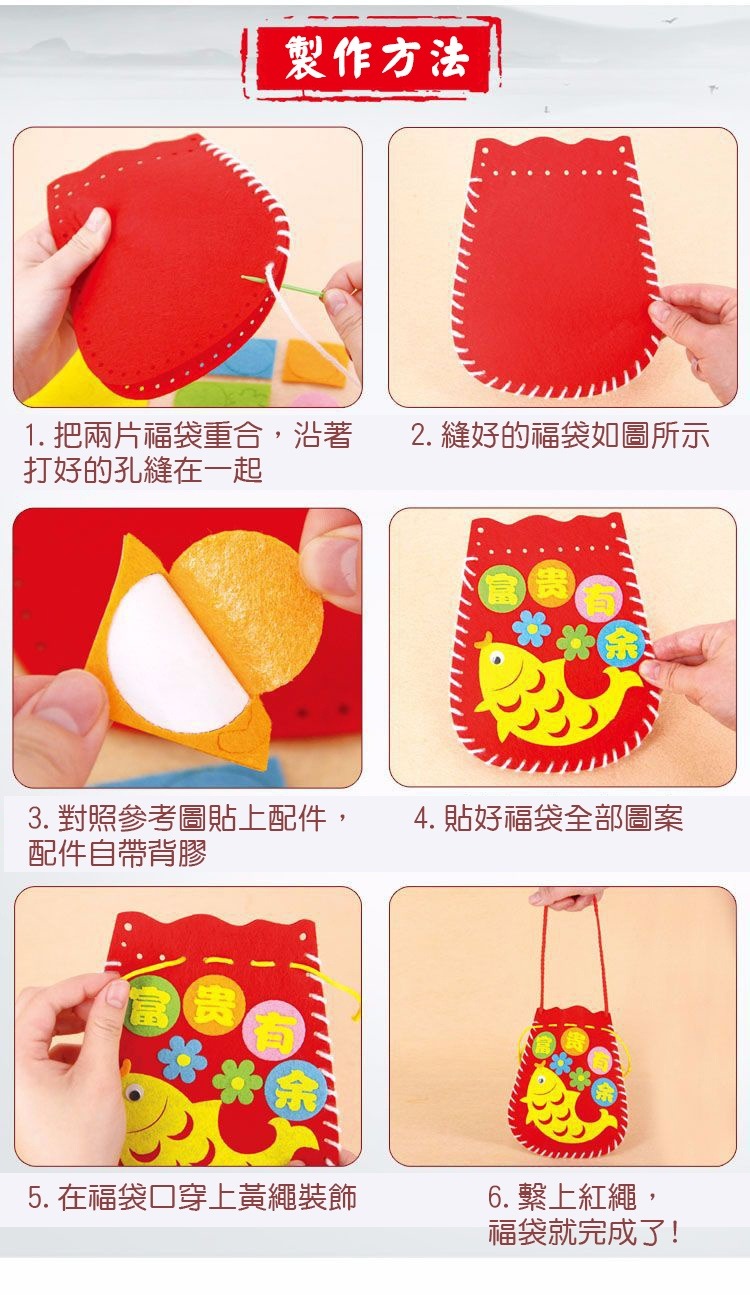 製作方法

1. 把兩片福袋重合，沿著打好的孔縫在一起

2. 縫好的福袋如圖所示

富 贵 有 余

3. 對照參考圖貼上配件，配件自帶背膠

4. 貼好福袋全部圖案

富 贵 有 余

富 贵 有 余

5. 在福袋口穿上黃繩裝飾

6. 繫上紅繩，福袋就完成了！