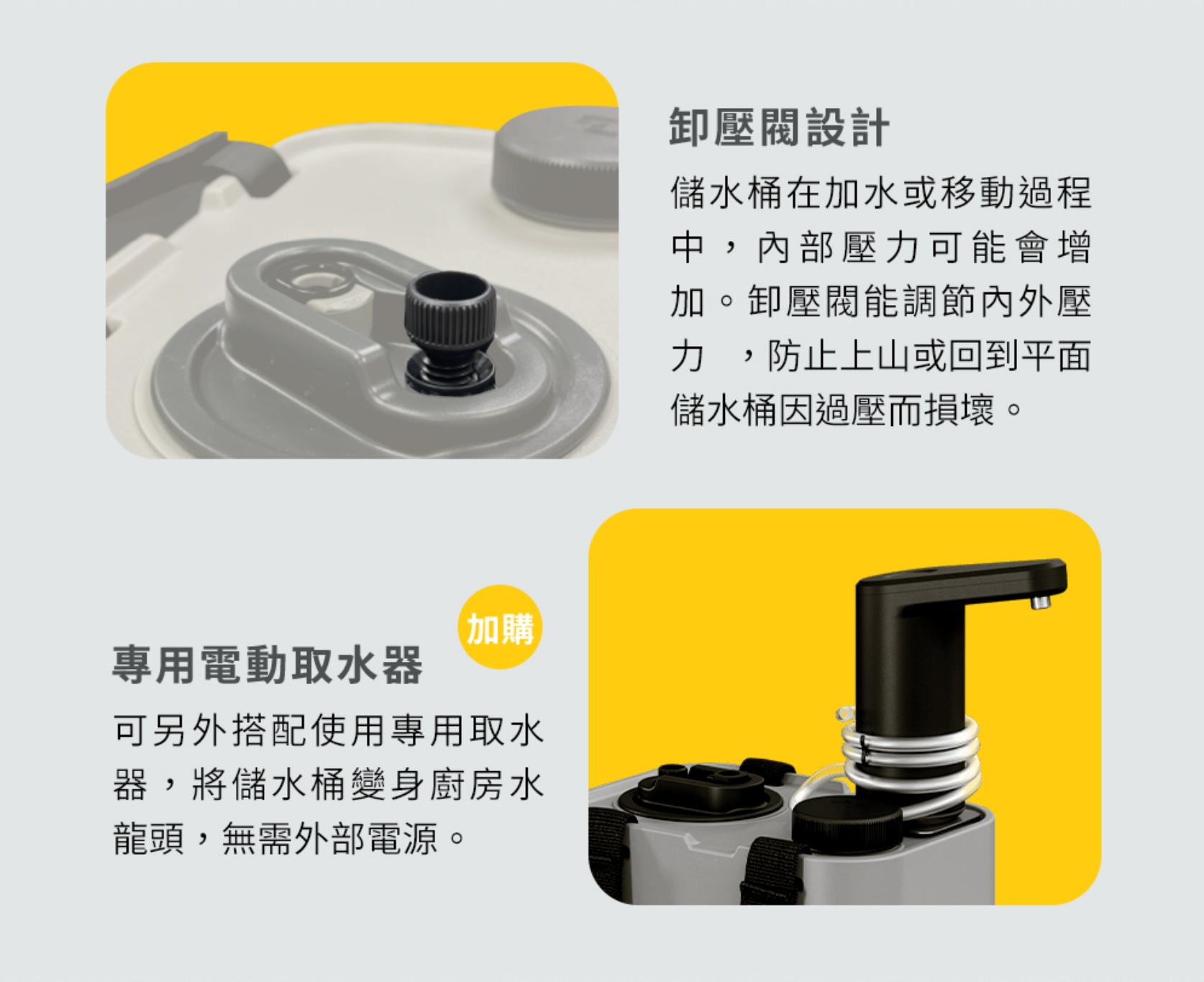 卸壓閥設計

儲水桶在加水或移動過程中，內部壓力可能會增加。卸壓閥能調節內外壓力 ，防止上山或回到平面儲水桶因過壓而損壞。

加購

專用電動取水器

可另外搭配使用專用取水器，將儲水桶變身廚房水龍頭，無需外部電源。