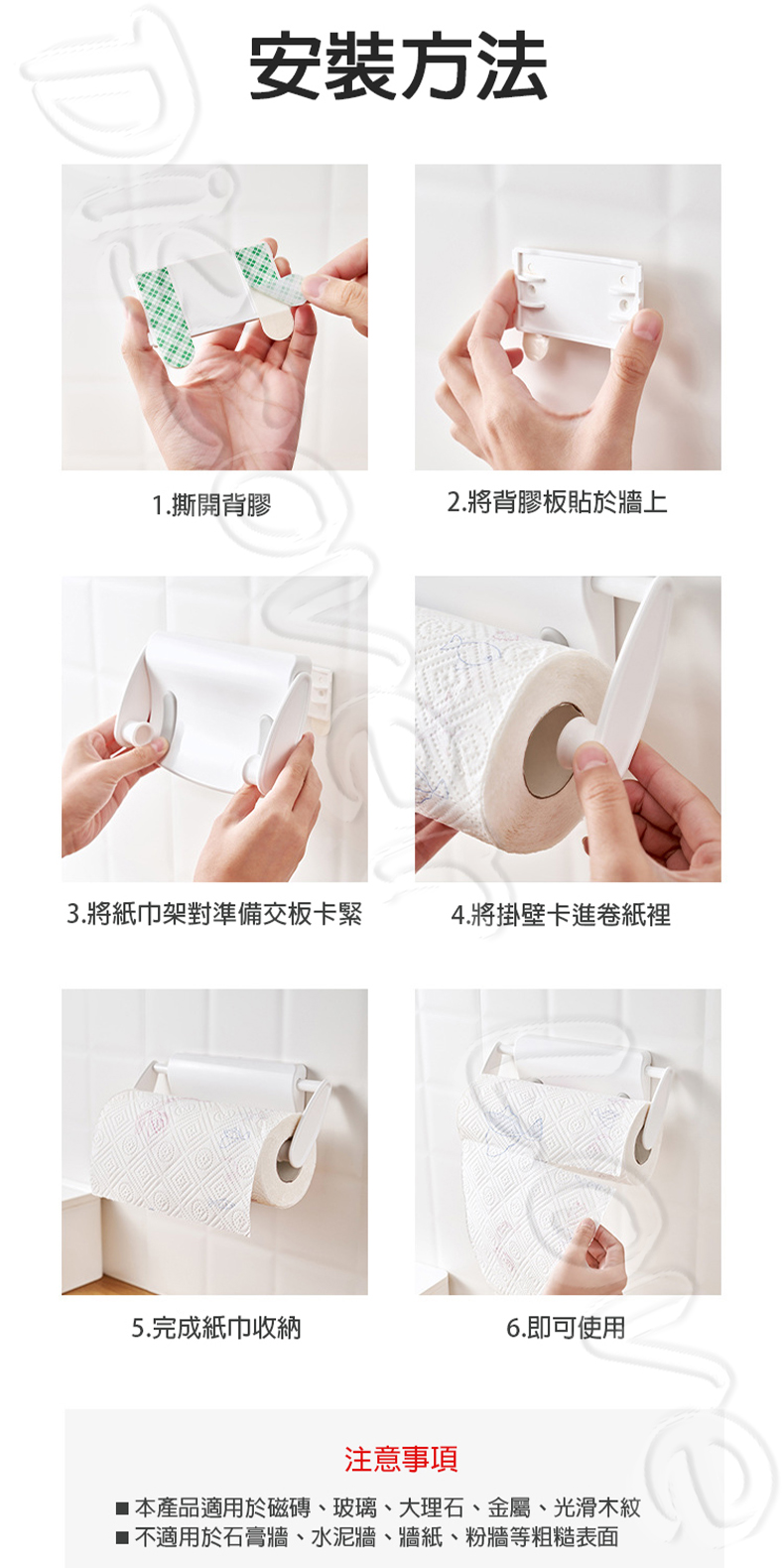 安裝方法

1.撕開背膠

2.將背膠板貼於牆上

3.將紙巾架對準備交板卡緊

4.將掛壁卡進卷紙裡

5.完成紙巾收納

6.即可使用

注意事項

■ 本產品適用於磁磚、玻璃、大理石、金屬、光滑木紋
■ 不適用於石膏牆、水泥牆、牆紙、粉牆等粗糙表面