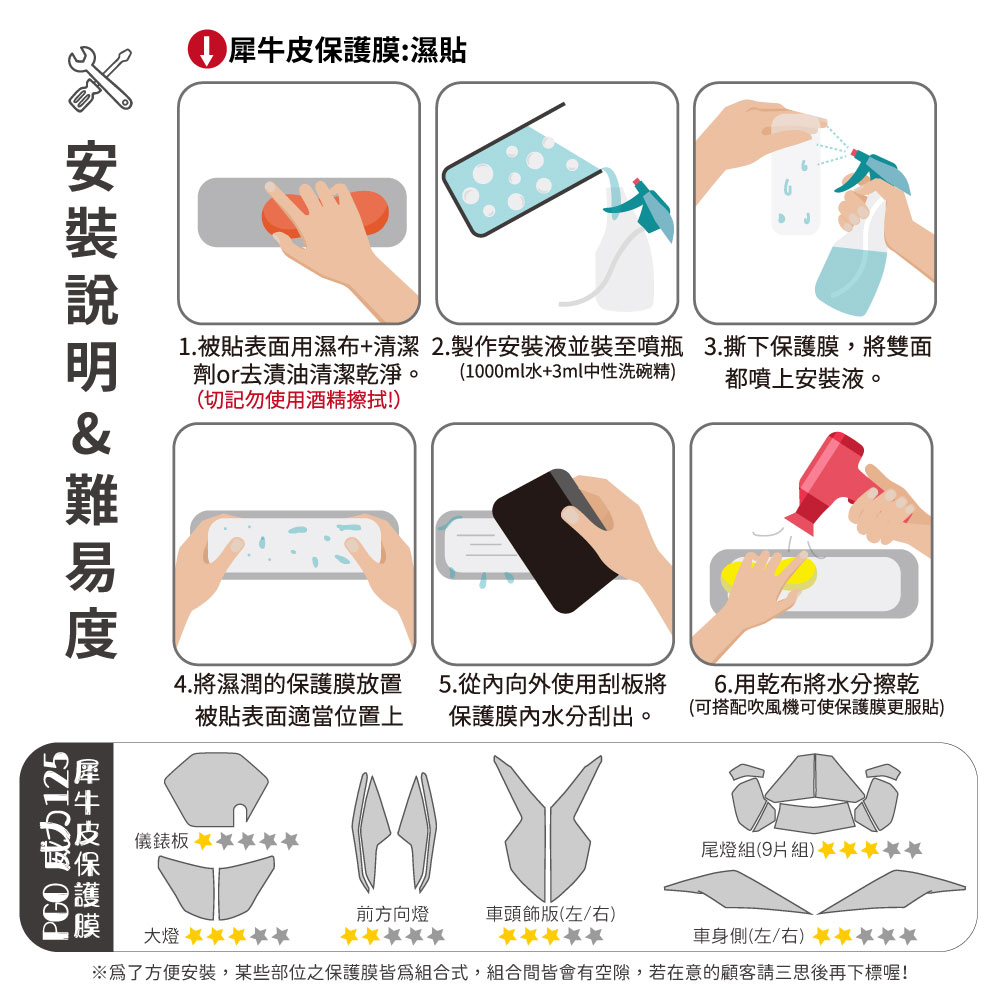 安裝說明&難易度

犀牛皮保護膜:濕貼

1.被貼表面用濕布+清潔劑or去漬油清潔乾淨。
(切記勿使用酒精擦拭!)

2.製作安裝液並裝至噴瓶
(1000ml水+3ml中性洗碗精)

3.撕下保護膜，將雙面都噴上安裝液。

4.將濕潤的保護膜放置被貼表面適當位置上

5.從內向外使用刮板將保護膜內水分刮出。

6.用乾布將水分擦乾
(可搭配吹風機可使保護膜更服貼)

PGO 威力125 犀牛皮保護膜

儀錶板 ★★★★★

大燈 ★★★★★

前方向燈 ★★★★★

車頭飾版(左/右) ★★★★★

尾燈組(9片組) ★★★★★

車身側(左/右) ★★★★★

※爲了方便安裝，某些部位之保護膜皆爲組合式，組合間皆會有空隙，若在意的顧客請三思後再下標喔!