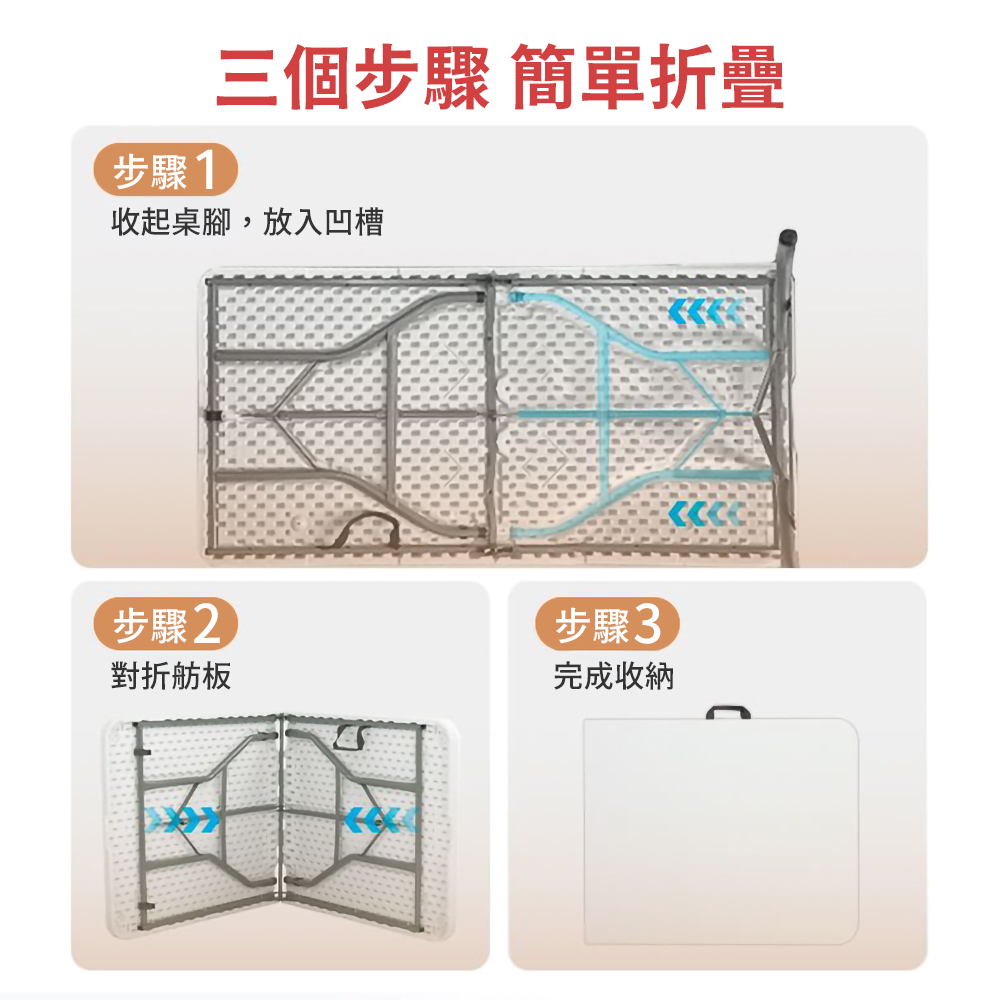 三個步驟 簡單折疊

步驟1
收起桌腳，放入凹槽

步驟2
對折舫板

步驟3
完成收納