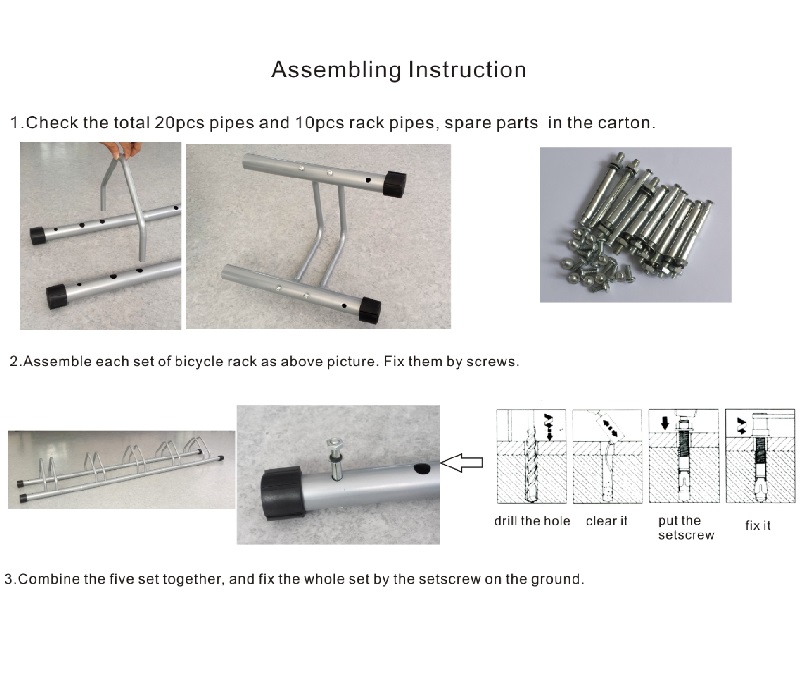 Assembling Instruction

1.Check the total 20pcs pipes and 10pcs rack pipes, spare parts in the carton.

2.Assemble each set of bicycle rack as above picture. Fix them by screws.

drill the hole

clear it

put the setscrew

fix it

3.Combine the five set together, and fix the whole set by the setscrew on the ground.