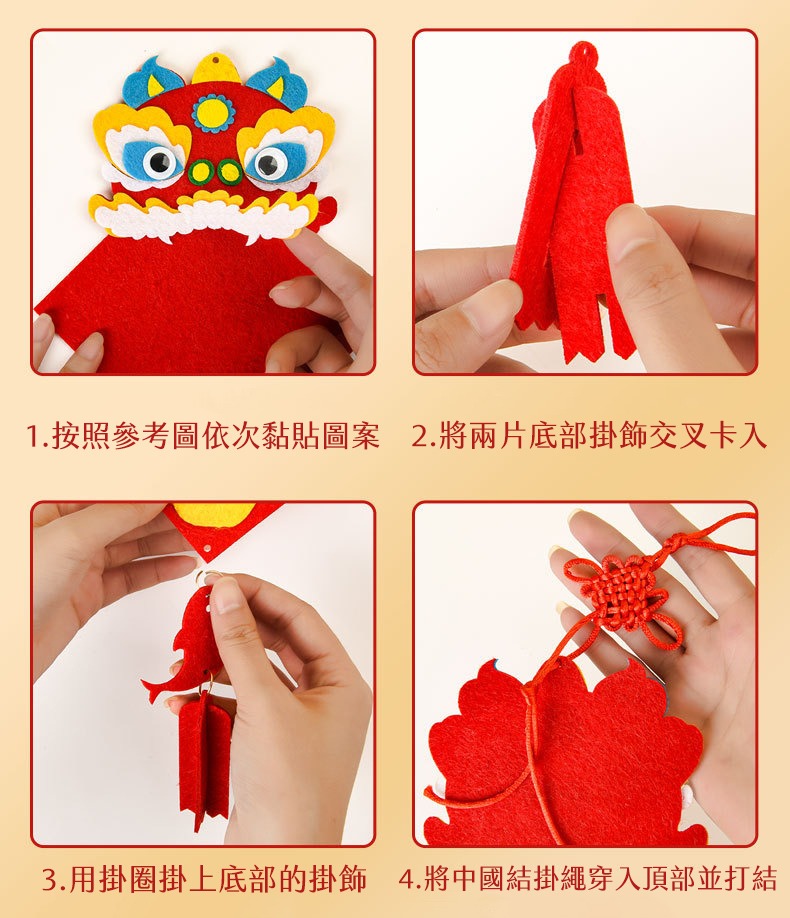 1.按照參考圖依次黏貼圖案

2.將兩片底部掛飾交叉卡入

3.用掛圈掛上底部的掛飾

4.將中國結掛繩穿入頂部並打結