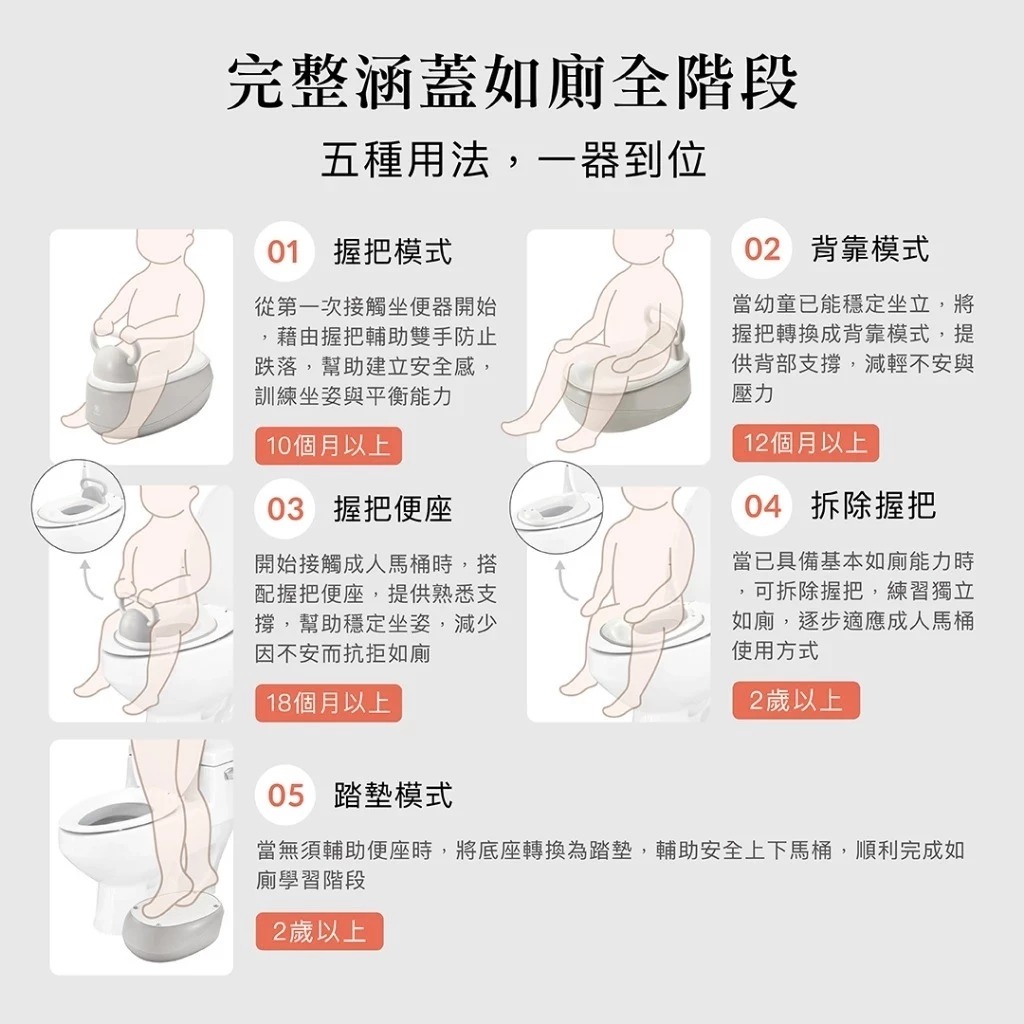 完整涵蓋如廁全階段

五種用法，一器到位

01 握把模式

從第一次接觸坐便器開始，藉由握把輔助雙手防止跌落，幫助建立安全感，訓練坐姿與平衡能力

10個月以上

02 背靠模式

當幼童已能穩定坐立，將握把轉換成背靠模式，提供背部支撐，減輕不安與壓力

12個月以上

03 握把便座

開始接觸成人馬桶時，搭配握把便座，提供熟悉支撐，幫助穩定坐姿，減少因不安而抗拒如廁

18個月以上

04 拆除握把

當已具備基本如廁能力時，可拆除握把，練習獨立如廁，逐步適應成人馬桶使用方式

2歲以上

05 踏墊模式

當無須輔助便座時，將底座轉換為踏墊，輔助安全上下馬桶，順利完成如廁學習階段

2歲以上