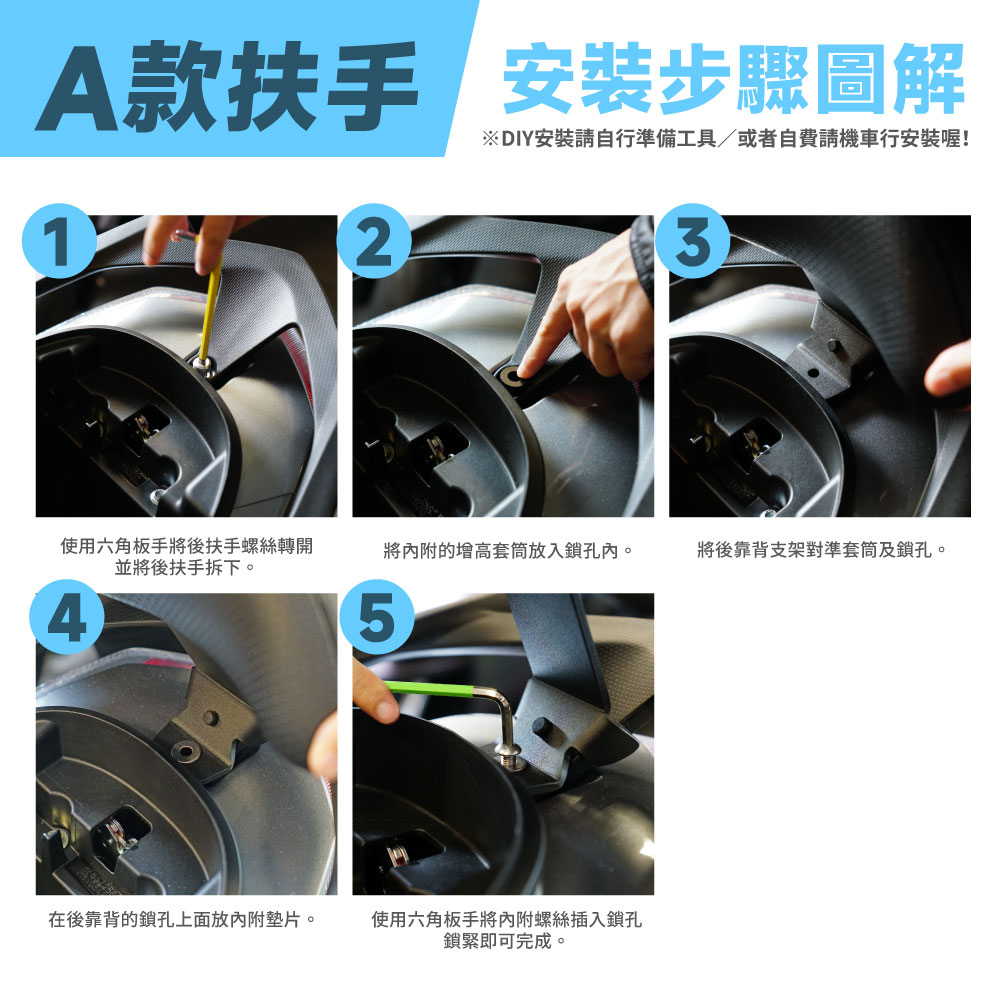 A款扶手 安裝步驟圖解

※DIY安裝請自行準備工具／或者自費請機車行安裝喔!

1

使用六角板手將後扶手螺絲轉開並將後扶手拆下。

2

將內附的增高套筒放入鎖孔內。

3

將後靠背支架對準套筒及鎖孔。

4

在後靠背的鎖孔上面放內附墊片。

5

使用六角板手將內附螺絲插入鎖孔鎖緊即可完成。