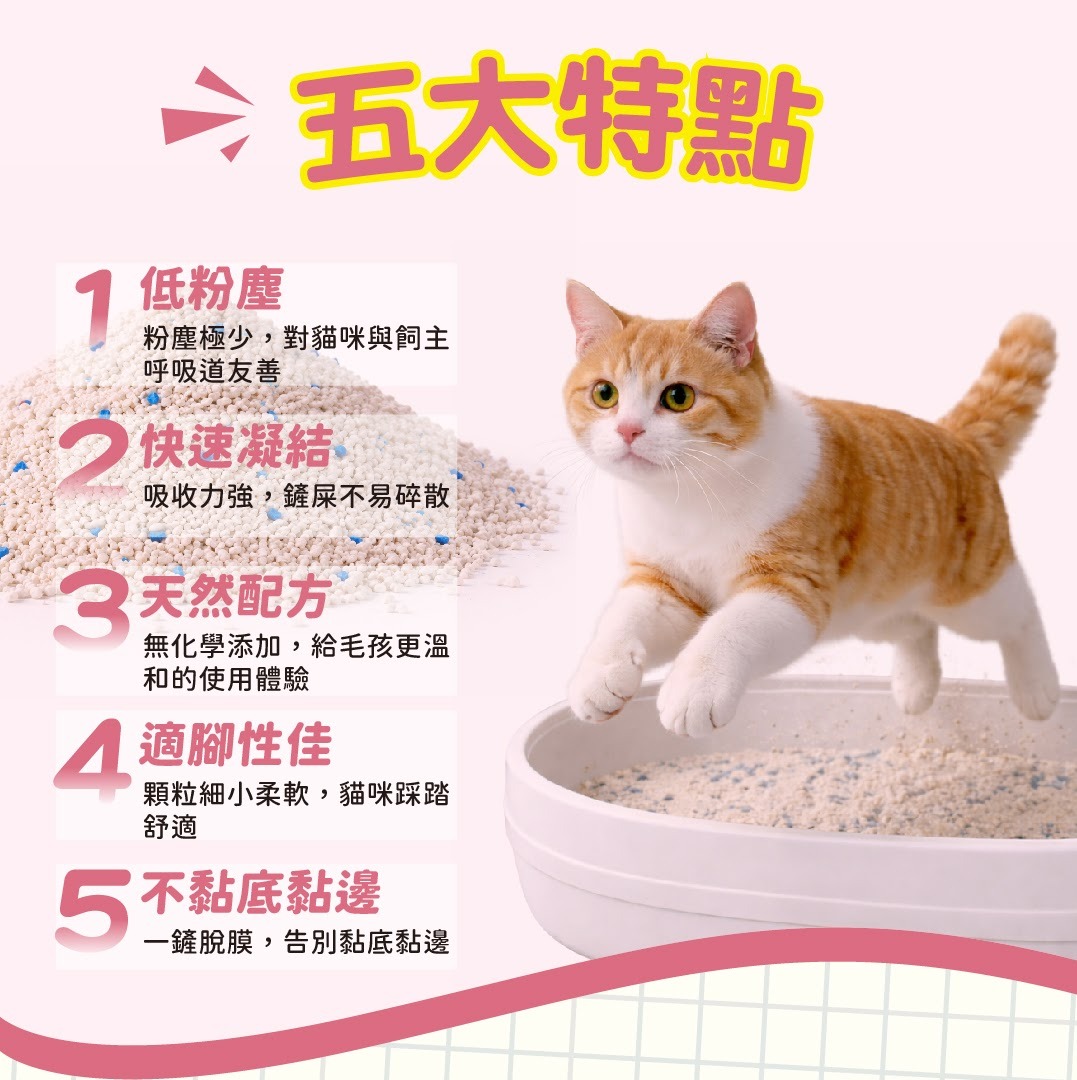 五大特點

1 低粉塵
粉塵極少，對貓咪與飼主呼吸道友善

2 快速凝結
吸收力強，鏟屎不易碎散

3 天然配方
無化學添加，給毛孩更溫和的使用體驗

4 適腳性佳
顆粒細小柔軟，貓咪踩踏舒適

5 不黏底黏邊
一鏟脫膜，告別黏底黏邊