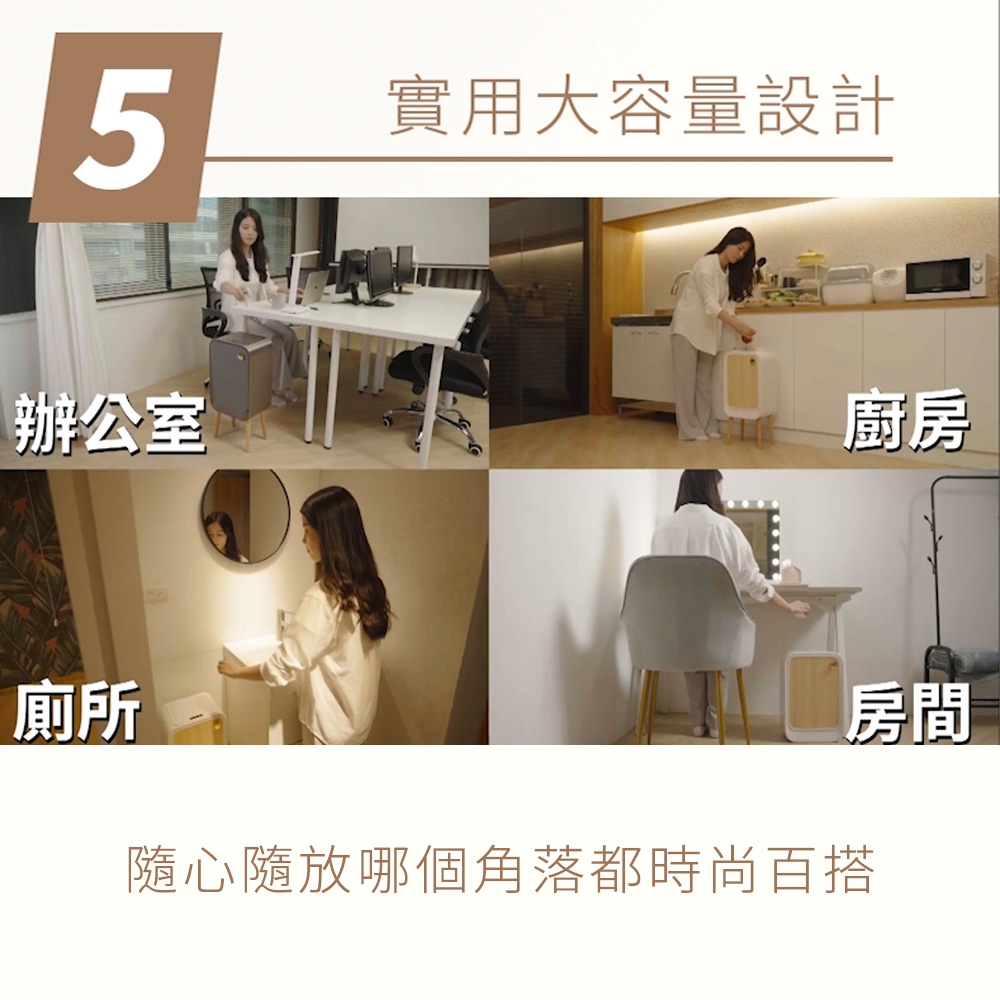 5

實用大容量設計

辦公室

廚房

廁所

房間

隨心隨放哪個角落都時尚百搭