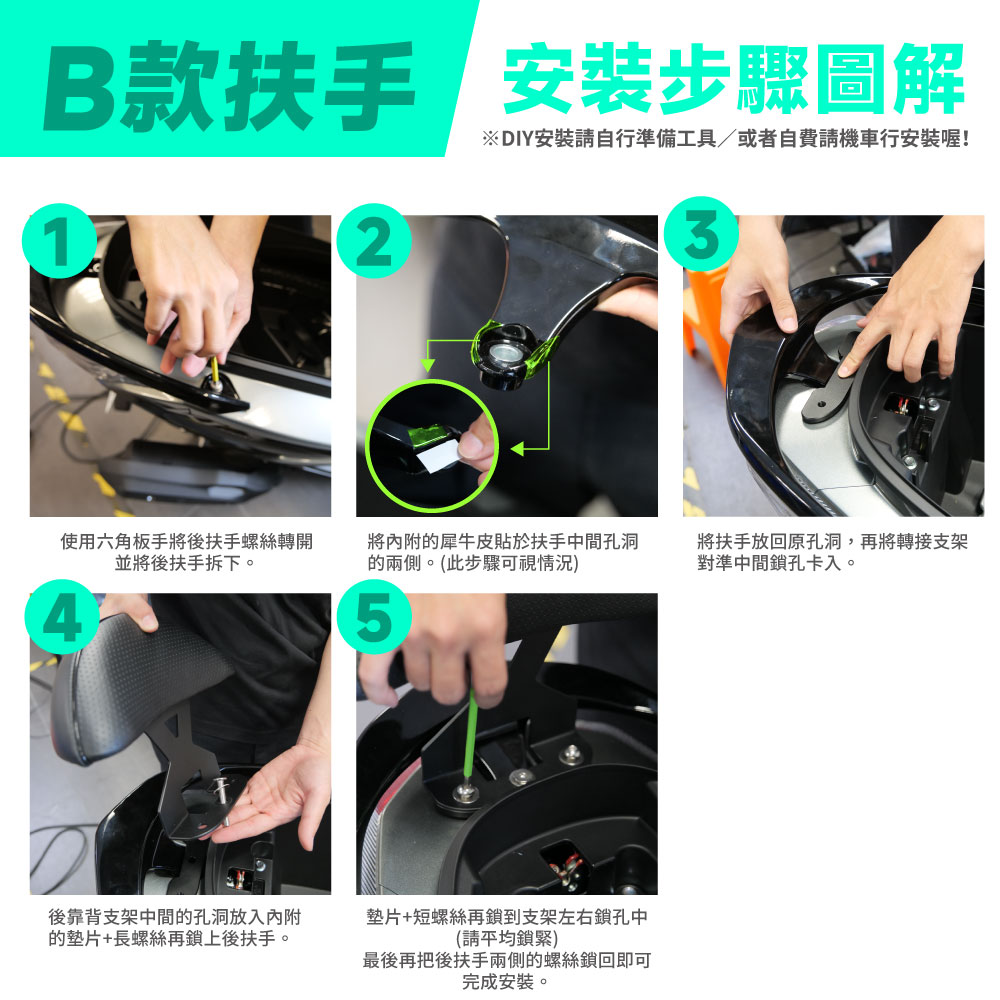 B款扶手 安裝步驟圖解

※DIY安裝請自行準備工具／或者自費請機車行安裝喔!

1

使用六角板手將後扶手螺絲轉開並將後扶手拆下。

2

將內附的犀牛皮貼於扶手中間孔洞的兩側。(此步驟可視情況)

3

將扶手放回原孔洞，再將轉接支架對準中間鎖孔卡入。

4

後靠背支架中間的孔洞放入內附的墊片+長螺絲再鎖上後扶手。

5

墊片+短螺絲再鎖到支架左右鎖孔中(請平均鎖緊)
最後再把後扶手兩側的螺絲鎖回即可完成安裝。