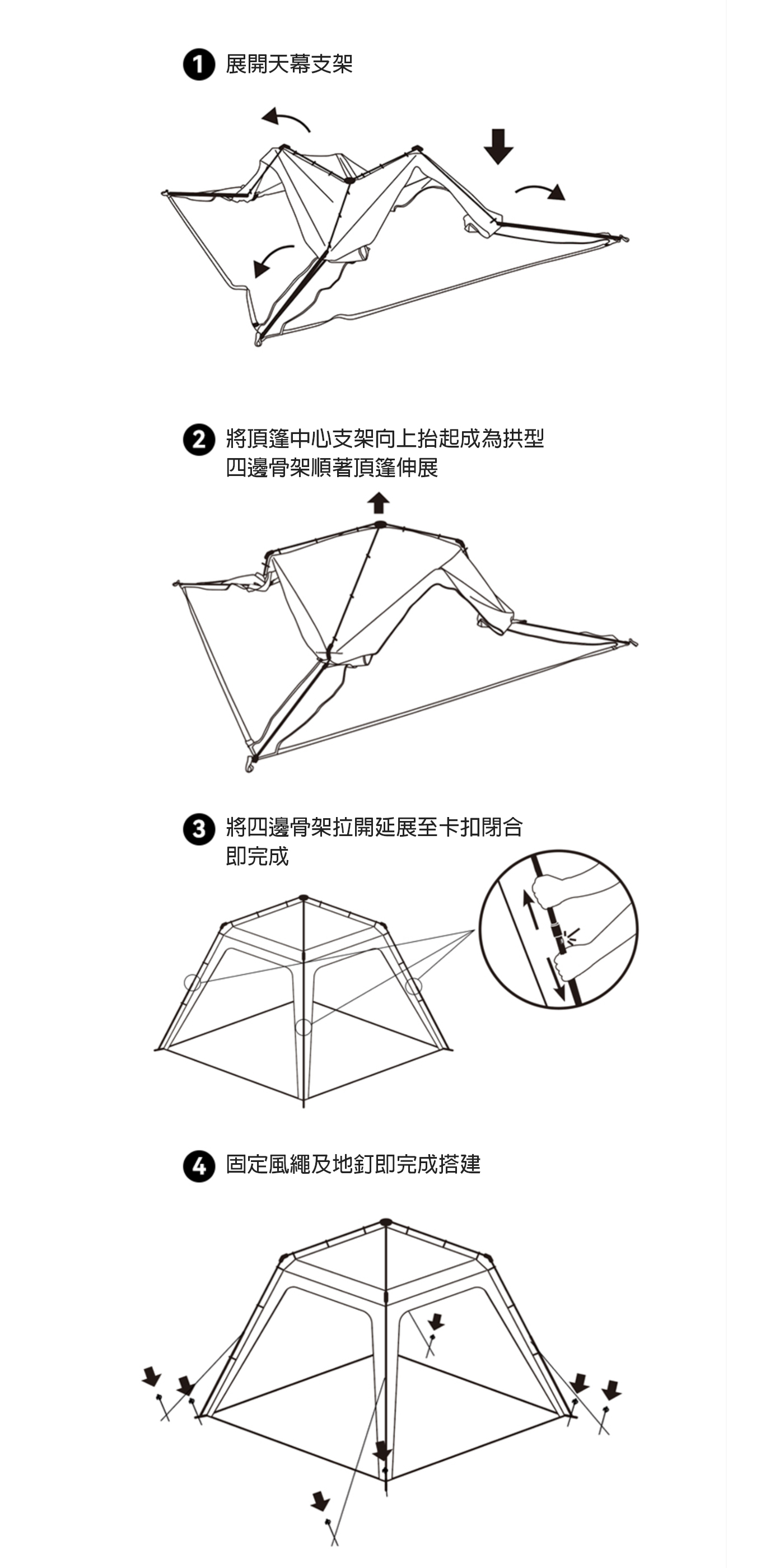 1 展開天幕支架

2 將頂篷中心支架向上抬起成為拱型
四邊骨架順著頂篷伸展

3 將四邊骨架拉開延展至卡扣閉合
即完成

4 固定風繩及地釘即完成搭建