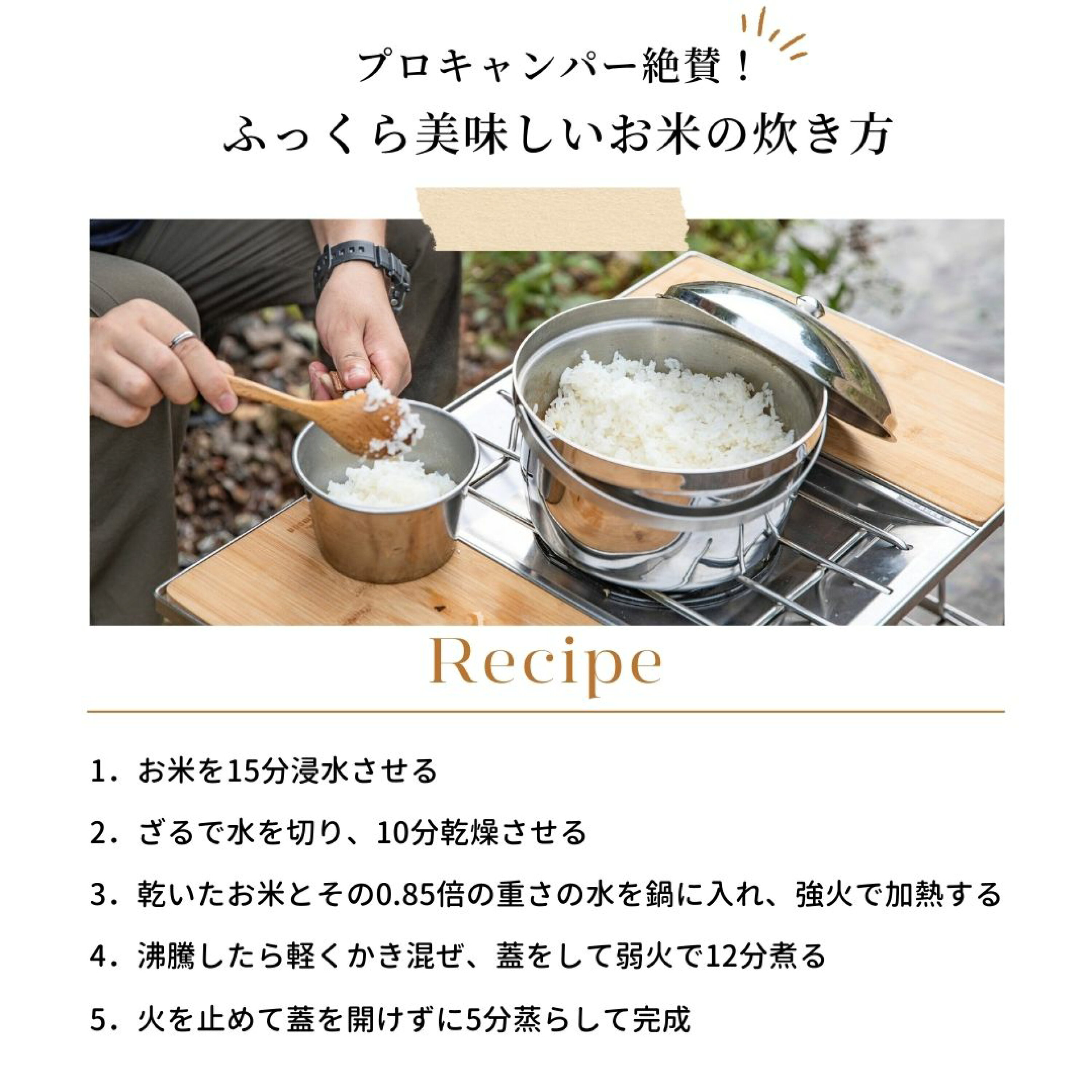 プロキャンパー絶賛！
ふっくら美味しいお米の炊き方

Recipe

1．お米を15分浸水させる

2．ざるで水を切り、10分乾燥させる

3．乾いたお米とその0.85倍の重さの水を鍋に入れ、強火で加熱する

4．沸騰したら軽くかき混ぜ、蓋をして弱火で12分煮る

5．火を止めて蓋を開けずに5分蒸らして完成