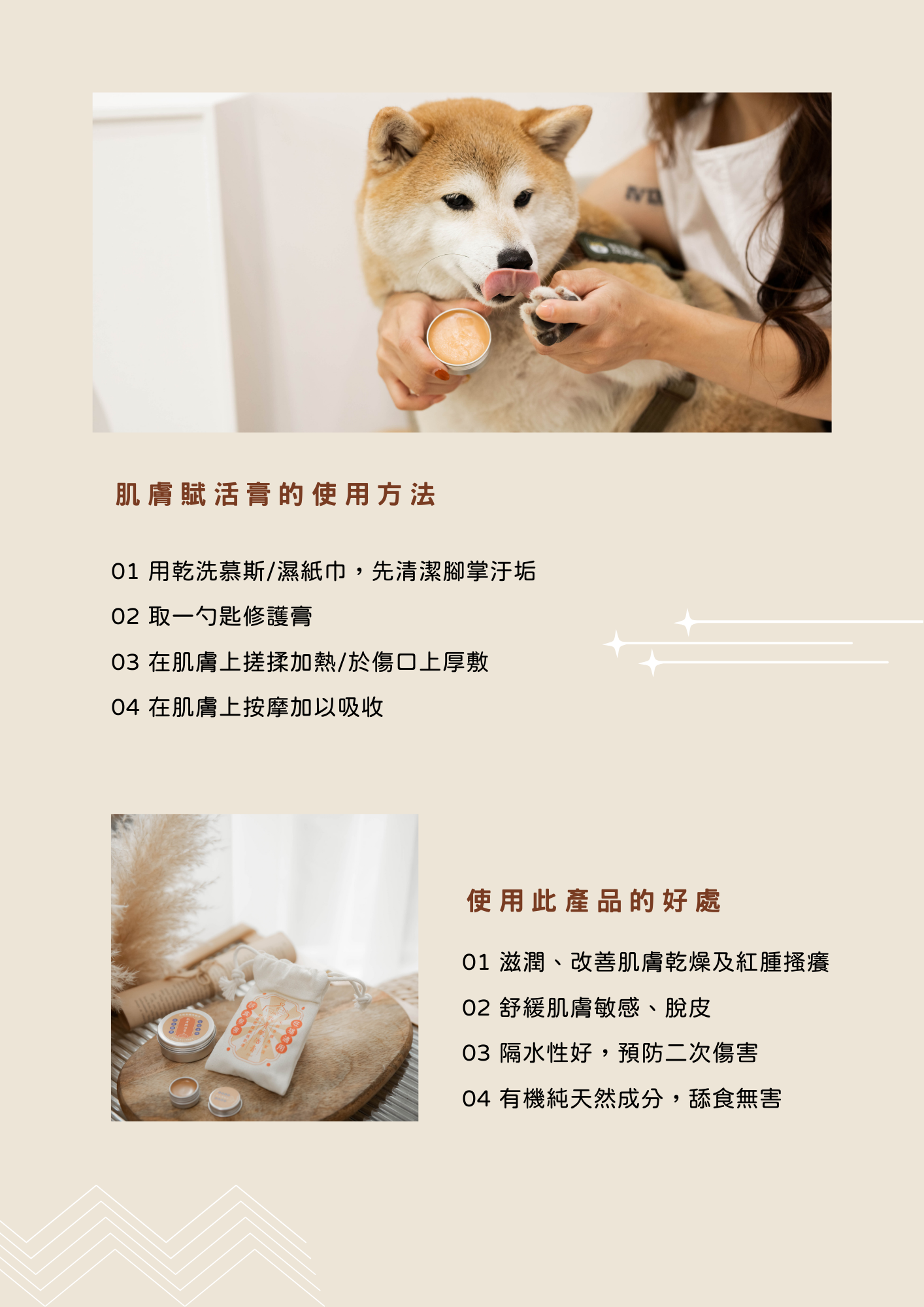 肌膚賦活膏的使用方法

01 用乾洗慕斯/濕紙巾，先清潔腳掌汙垢

02 取一勺匙修護膏

03 在肌膚上搓揉加熱/於傷口上厚敷

04 在肌膚上按摩加以吸收

使用此產品的好處

01 滋潤、改善肌膚乾燥及紅腫搔癢

02 舒緩肌膚敏感、脫皮

03 隔水性好，預防二次傷害

04 有機純天然成分，舔食無害