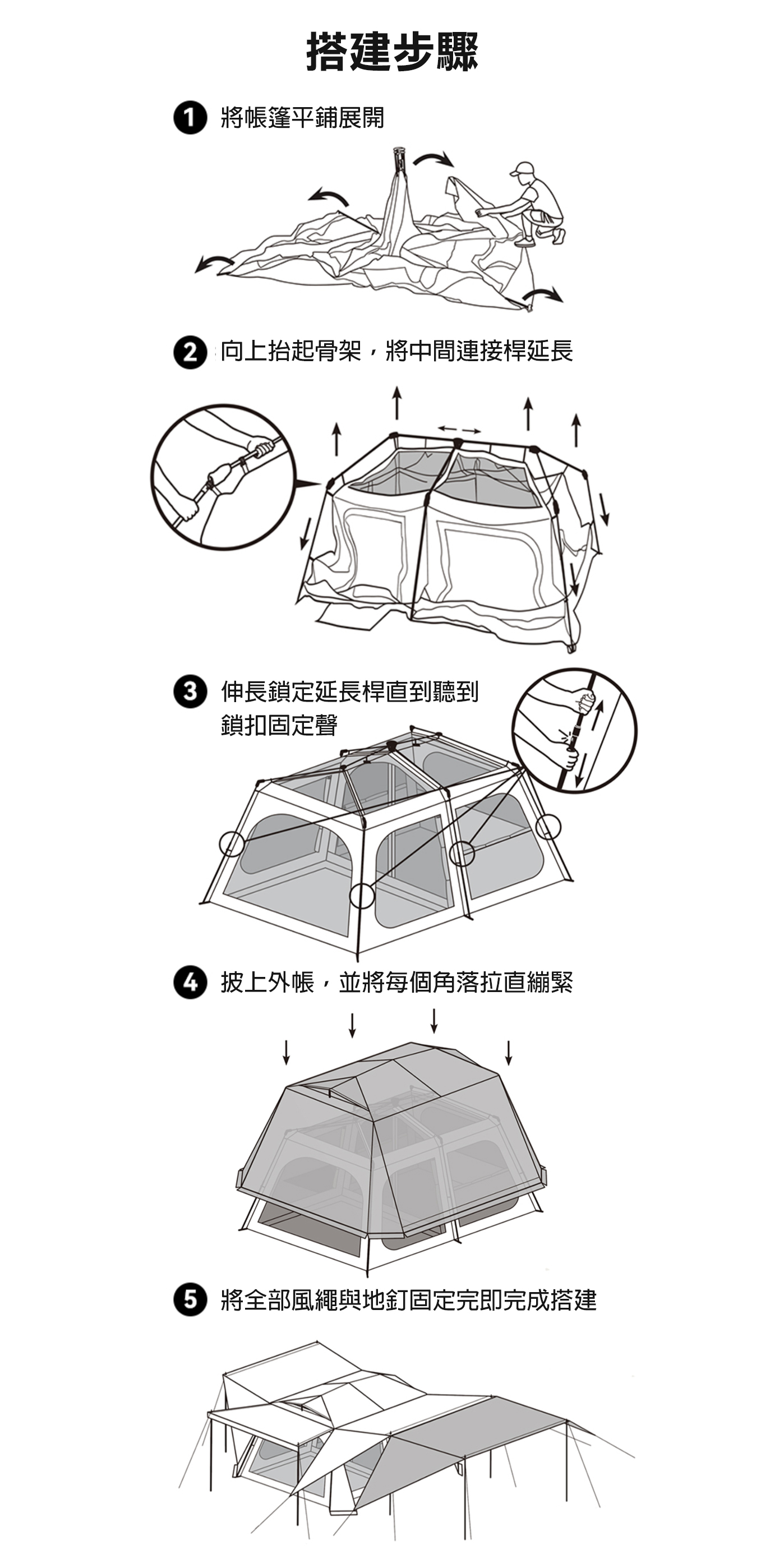 搭建步驟

1 將帳篷平鋪展開

2 向上抬起骨架，將中間連接桿延長

3 伸長鎖定延長桿直到聽到鎖扣固定聲

4 披上外帳，並將每個角落拉直繃緊

5 將全部風繩與地釘固定完即完成搭建