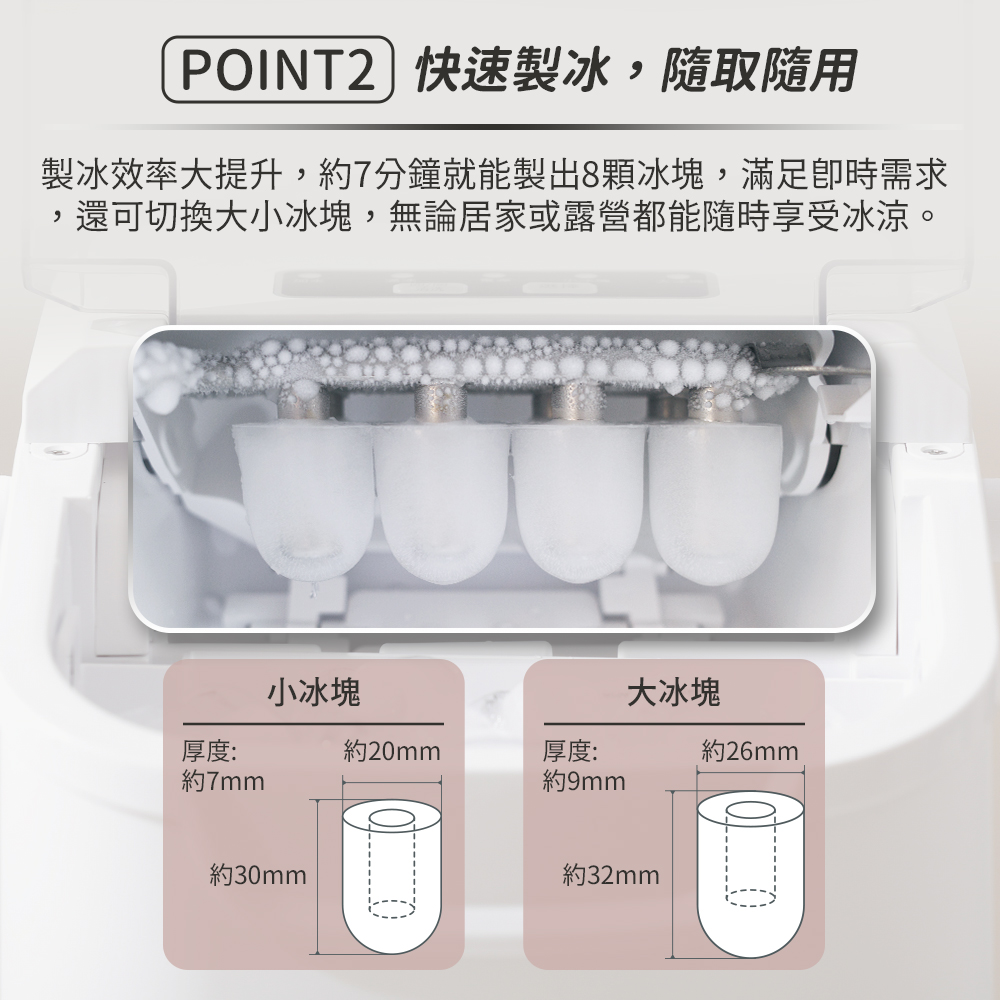 POINT2 快速製冰，隨取隨用

製冰效率大提升，約7分鐘就能製出8顆冰塊，滿足即時需求，還可切換大小冰塊，無論居家或露營都能隨時享受冰涼。

小冰塊

厚度:
約7mm

約20mm

約30mm

大冰塊

厚度:
約9mm

約26mm

約32mm