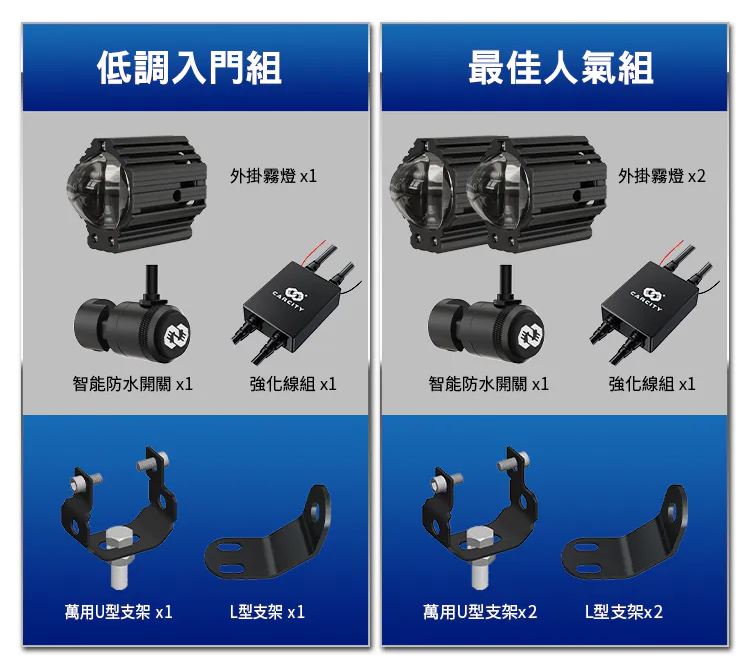 低調入門組

外掛霧燈 x1

CARCITY

智能防水開關 x1

強化線組 x1

萬用U型支架 x1

L型支架 x1

最佳人氣組

外掛霧燈 x2

CARCITY

智能防水開關 x1

強化線組 x1

萬用U型支架x2

L型支架x2