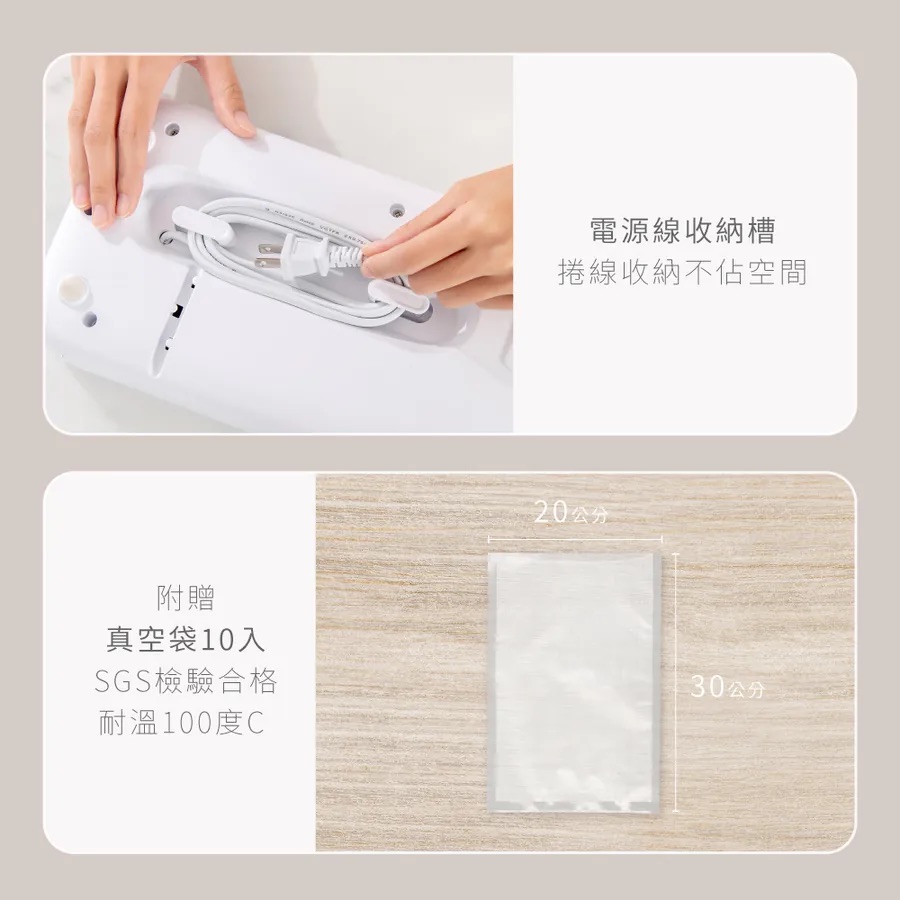 電源線收納槽
捲線收納不佔空間

附贈
真空袋10入
SGS檢驗合格
耐溫100度C

20公分

30公分