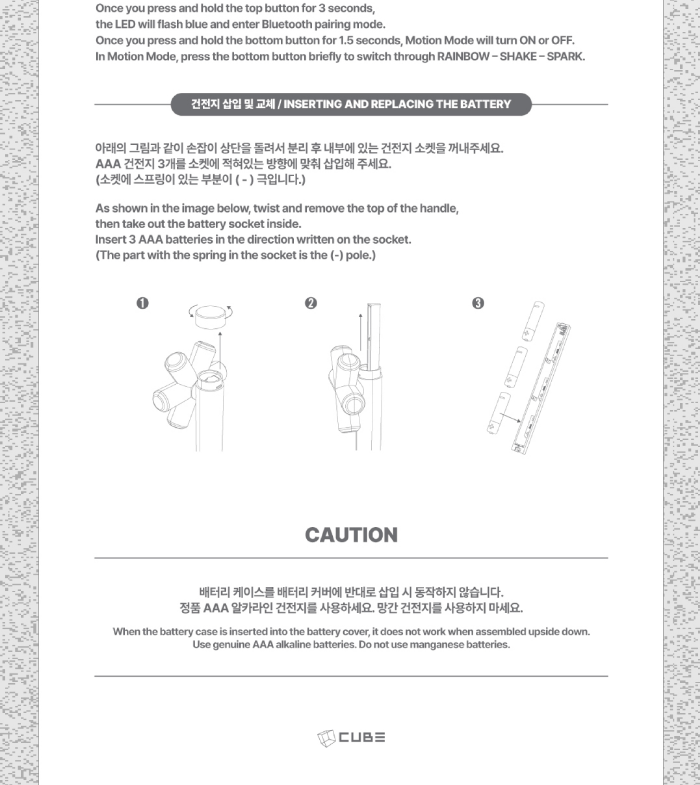 Once you press and hold the top button for 3 seconds, the LED will flash blue and enter Bluetooth pairing mode.
Once you press and hold the bottom button for 1.5 seconds, Motion Mode will turn ON or OFF.
In Motion Mode, press the bottom button briefly to switch through RAINBOW – SHAKE – SPARK.

건전지 삽입 및 교체 / INSERTING AND REPLACING THE BATTERY

아래의 그림과 같이 손잡이 상단을 돌려서 분리 후 내부에 있는 건전지 소켓을 꺼내주세요.
AAA 건전지 3개를 소켓에 적혀있는 방향에 맞춰 삽입해 주세요.
(소켓에 스프링이 있는 부분이 ( - ) 극입니다.)

As shown in the image below, twist and remove the top of the handle, then take out the battery socket inside.
Insert 3 AAA batteries in the direction written on the socket.
(The part with the spring in the socket is the (-) pole.)

❶

❷

❸

CAUTION

배터리 케이스를 배터리 커버에 반대로 삽입 시 동작하지 않습니다.
정품 AAA 알카라인 건전지를 사용하세요. 망간 건전지를 사용하지 마세요.

When the battery case is inserted into the battery cover, it does not work when assembled upside down.
Use genuine AAA alkaline batteries. Do not use manganese batteries.

CUBE