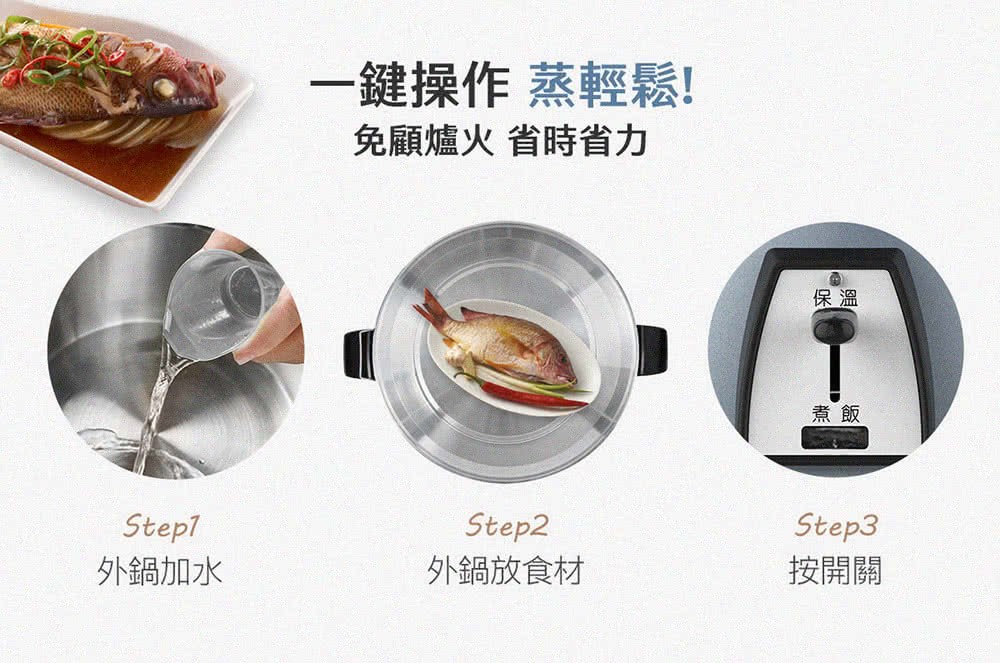 一鍵操作 蒸輕鬆!
免顧爐火 省時省力

保溫
煮飯

Step1
外鍋加水

Step2
外鍋放食材

Step3
按開關