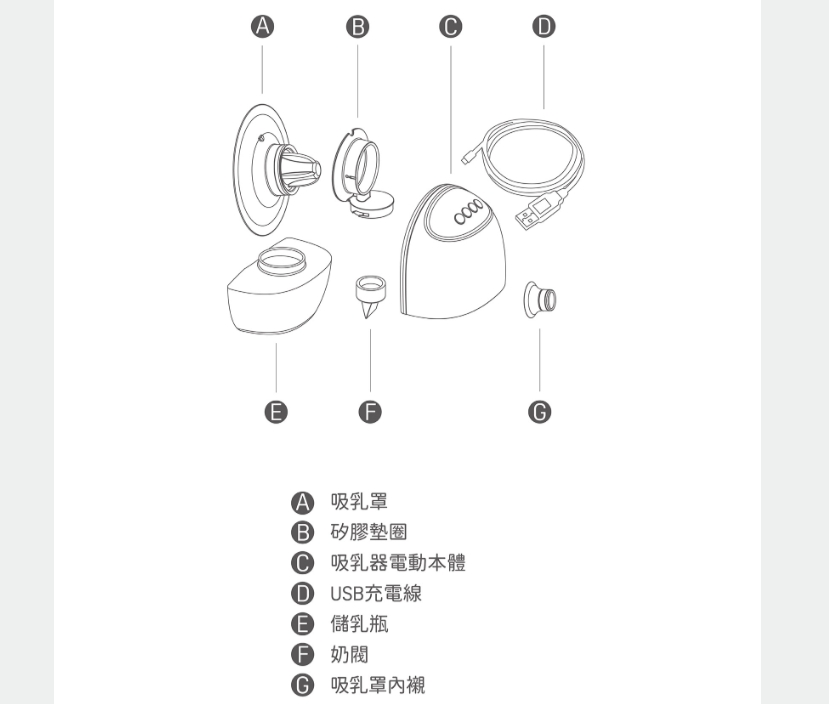 A B C D

E F G

A 吸乳罩
B 矽膠墊圈
C 吸乳器電動本體
D USB充電線
E 儲乳瓶
F 奶閥
G 吸乳罩內襯