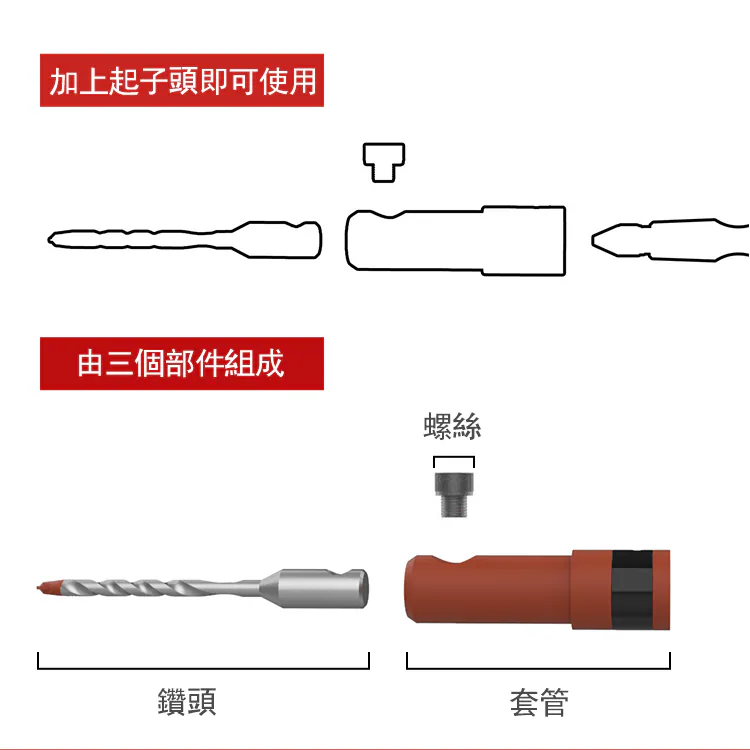 加上起子頭即可使用

由三個部件組成

螺絲

鑽頭

套管