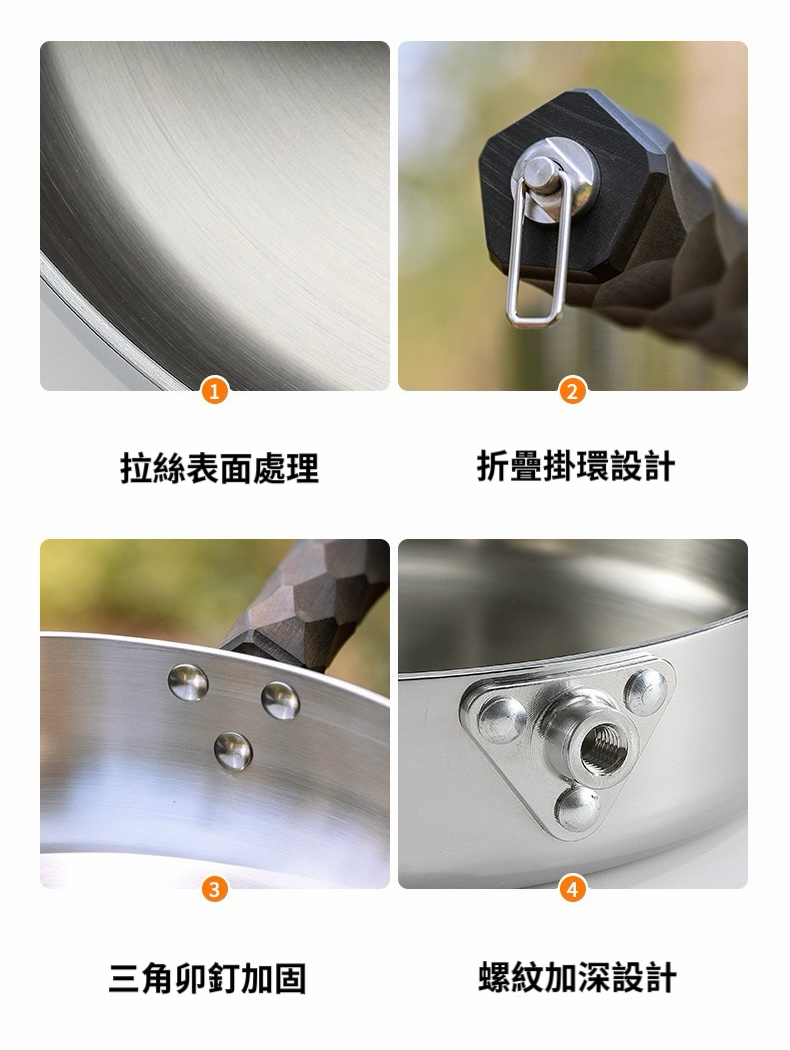 1

拉絲表面處理

2

折疊掛環設計

3

三角卯釘加固

4

螺紋加深設計