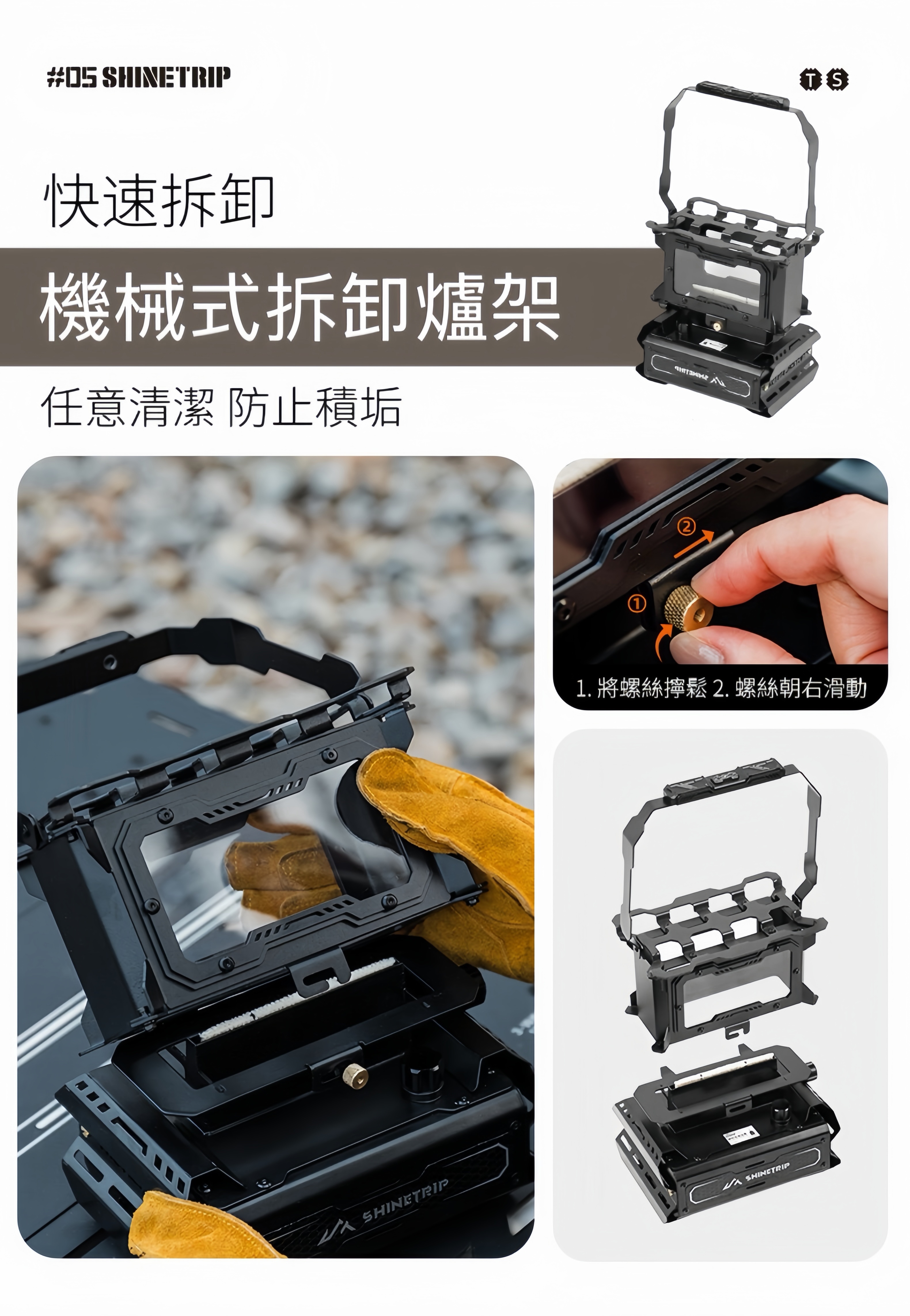 #05 SHINETRIP

T S

快速拆卸

機械式拆卸爐架

任意清潔 防止積垢

②

①

1. 將螺絲擰鬆 2. 螺絲朝右滑動

SHINETRIP

SHINETRIP