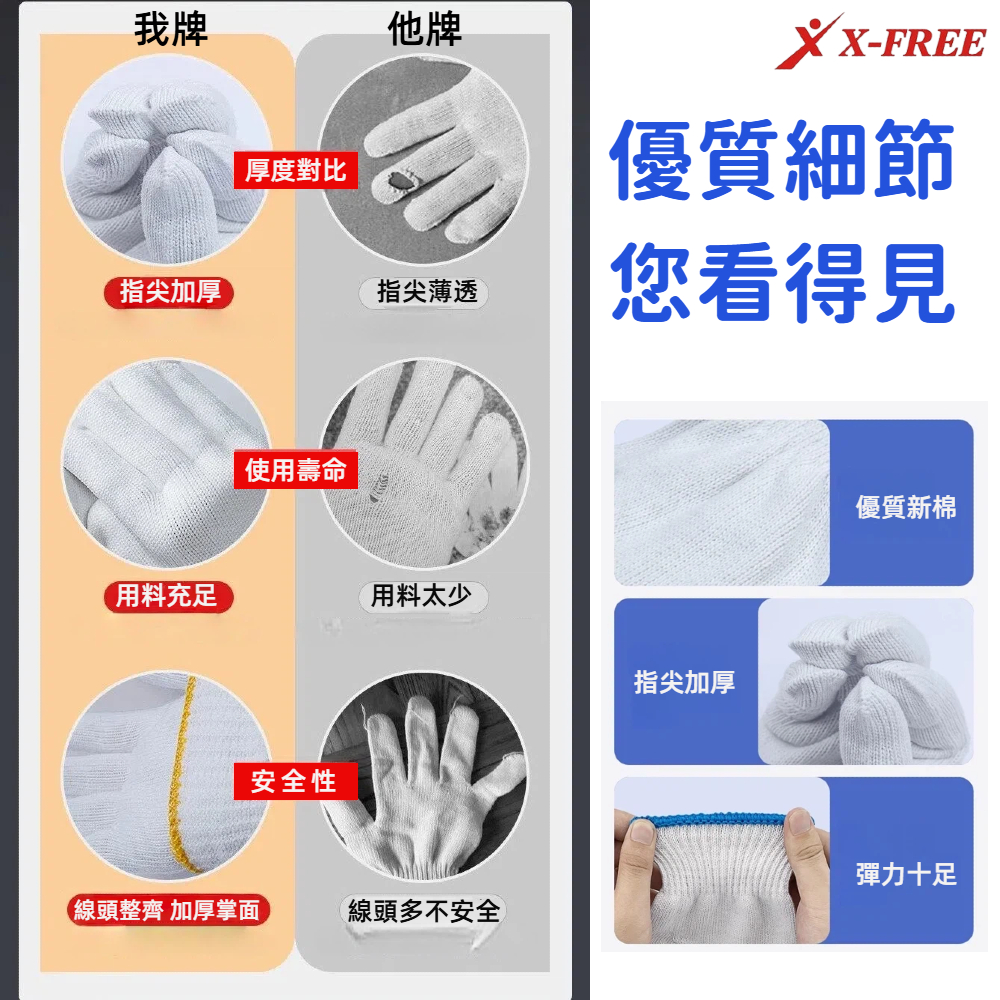 我牌

他牌

厚度對比

指尖加厚

指尖薄透

使用壽命

用料充足

用料太少

安全性

線頭整齊 加厚掌面

線頭多不安全

X-FREE

優質細節
您看得見

優質新棉

指尖加厚

彈力十足