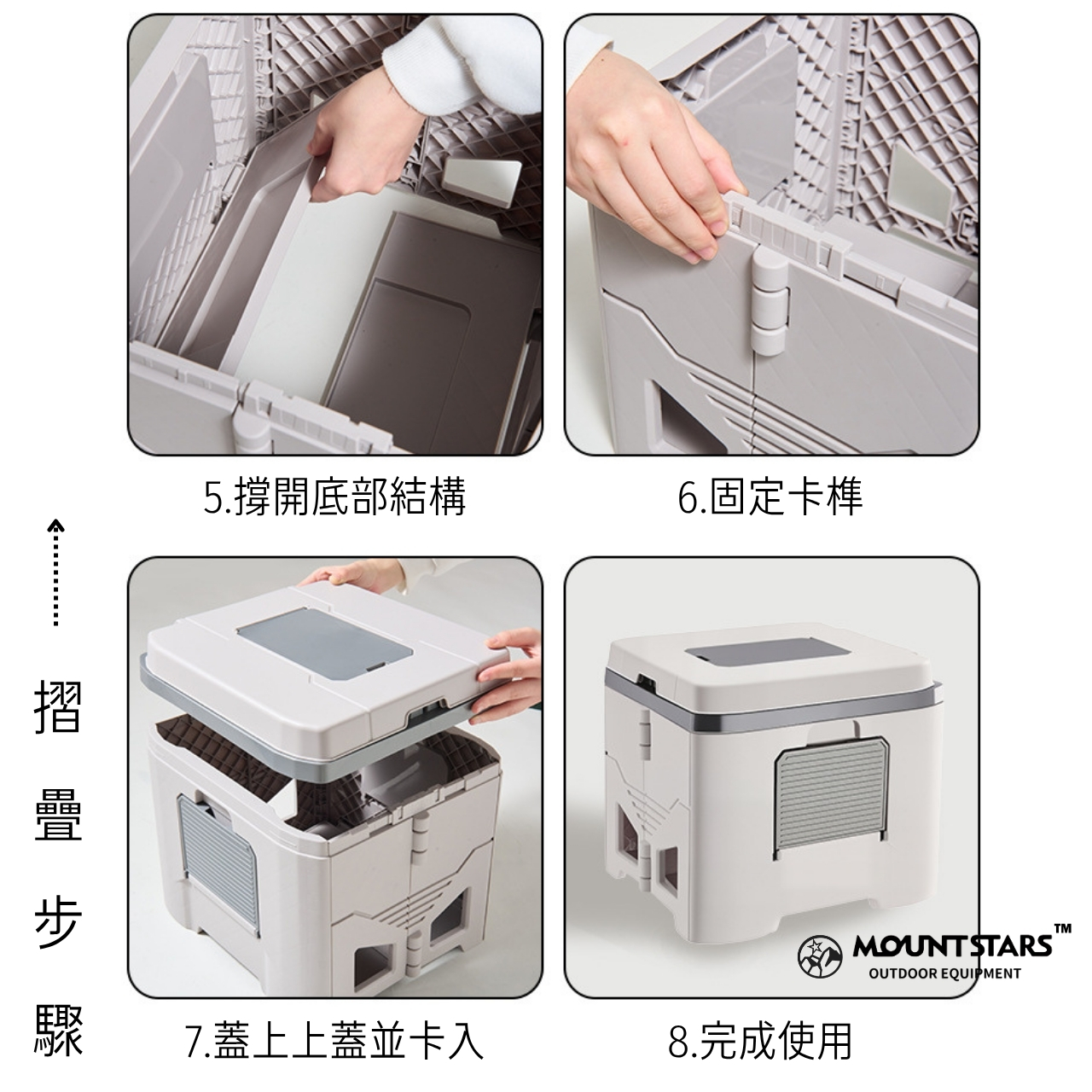 5.撐開底部結構

6.固定卡榫

摺疊步驟

7.蓋上上蓋並卡入

8.完成使用

MOUNTSTARS™
OUTDOOR EQUIPMENT