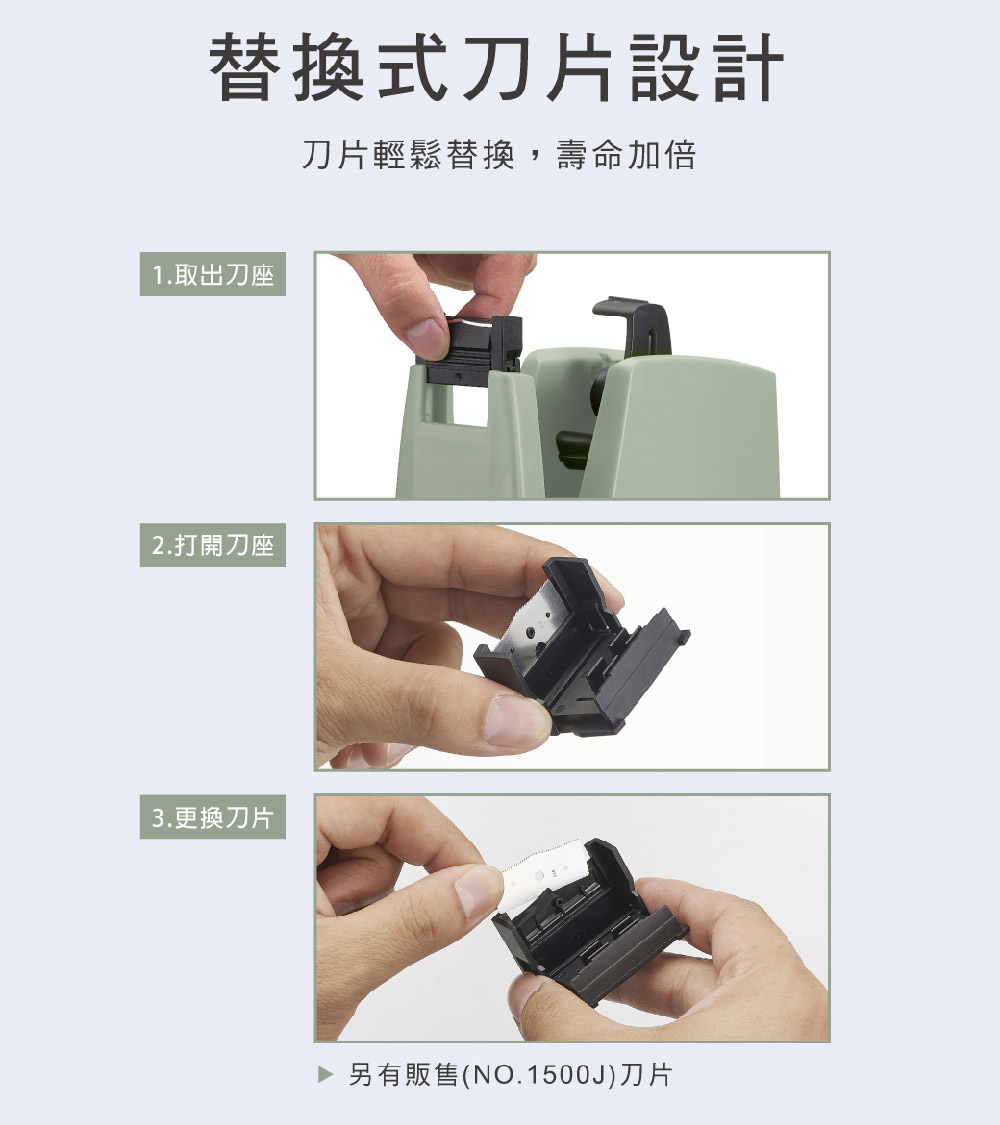 替換式刀片設計

刀片輕鬆替換，壽命加倍

1.取出刀座

2.打開刀座

3.更換刀片

▶ 另有販售(NO.1500J)刀片