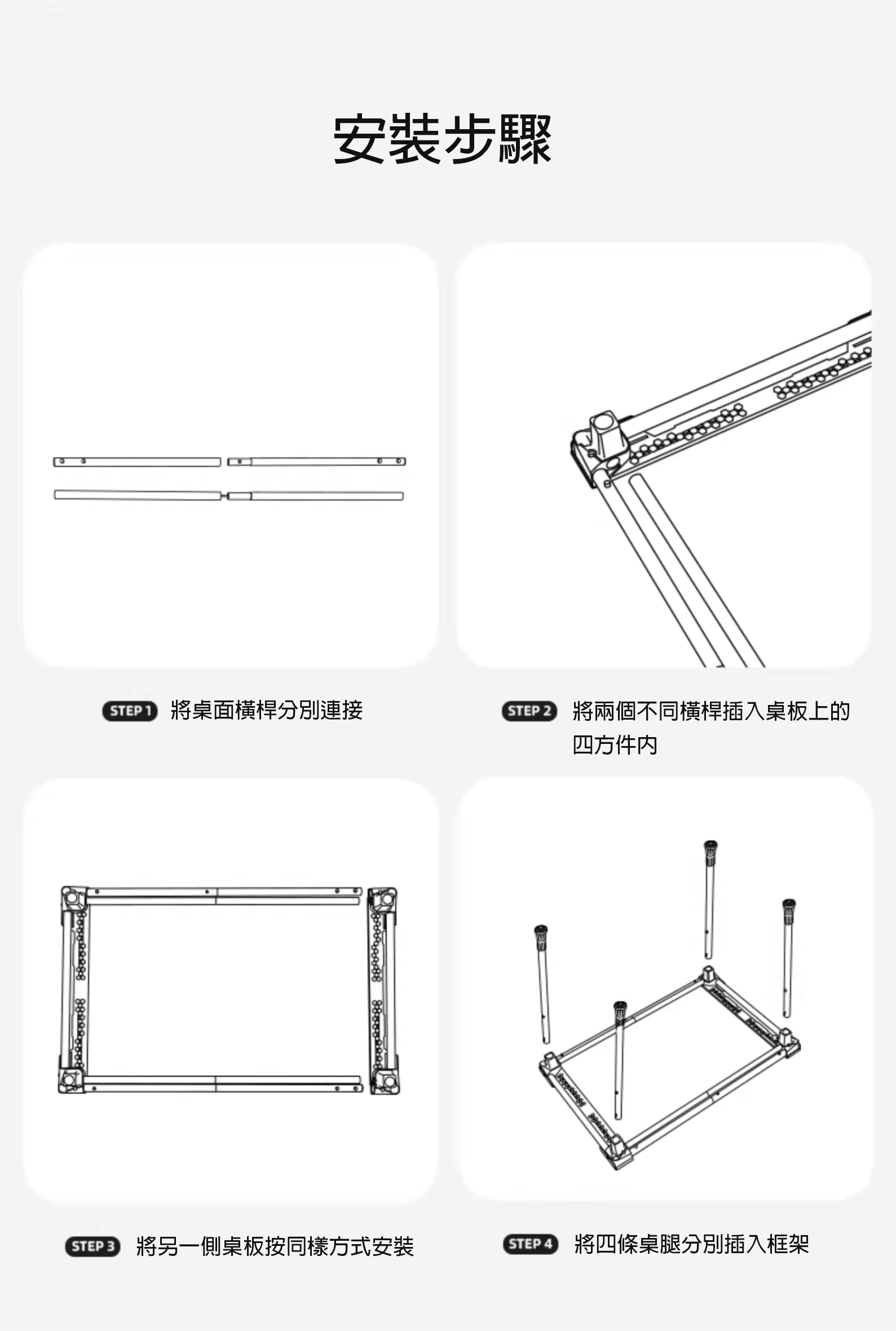 安裝步驟

STEP 1 將桌面橫桿分別連接

STEP 2 將兩個不同橫桿插入桌板上的四方件內

STEP 3 將另一側桌板按同樣方式安裝

STEP 4 將四條桌腿分別插入框架