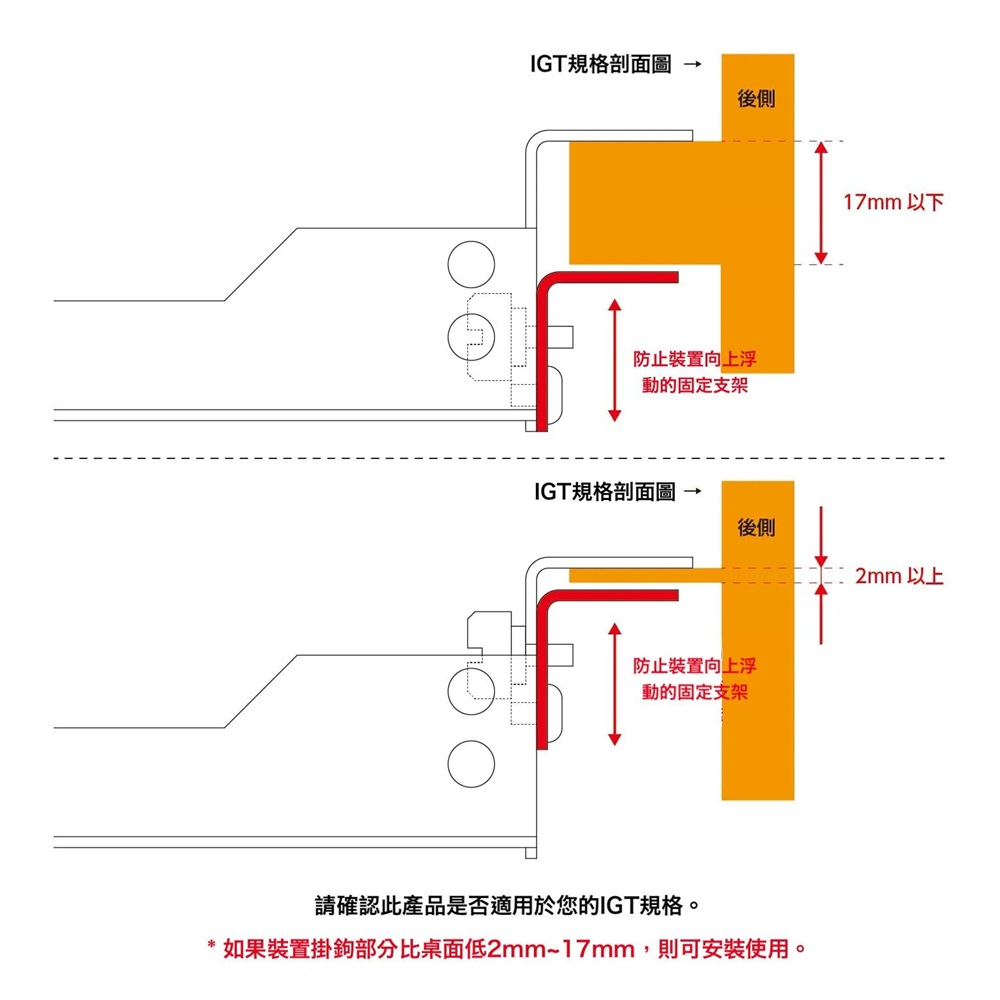 IGT規格剖面圖 →

後側

17mm 以下

防止裝置向上浮動的固定支架

IGT規格剖面圖 →

後側

2mm 以上

防止裝置向上浮動的固定支架

請確認此產品是否適用於您的IGT規格。

* 如果裝置掛鉤部分比桌面低2mm~17mm，則可安裝使用。