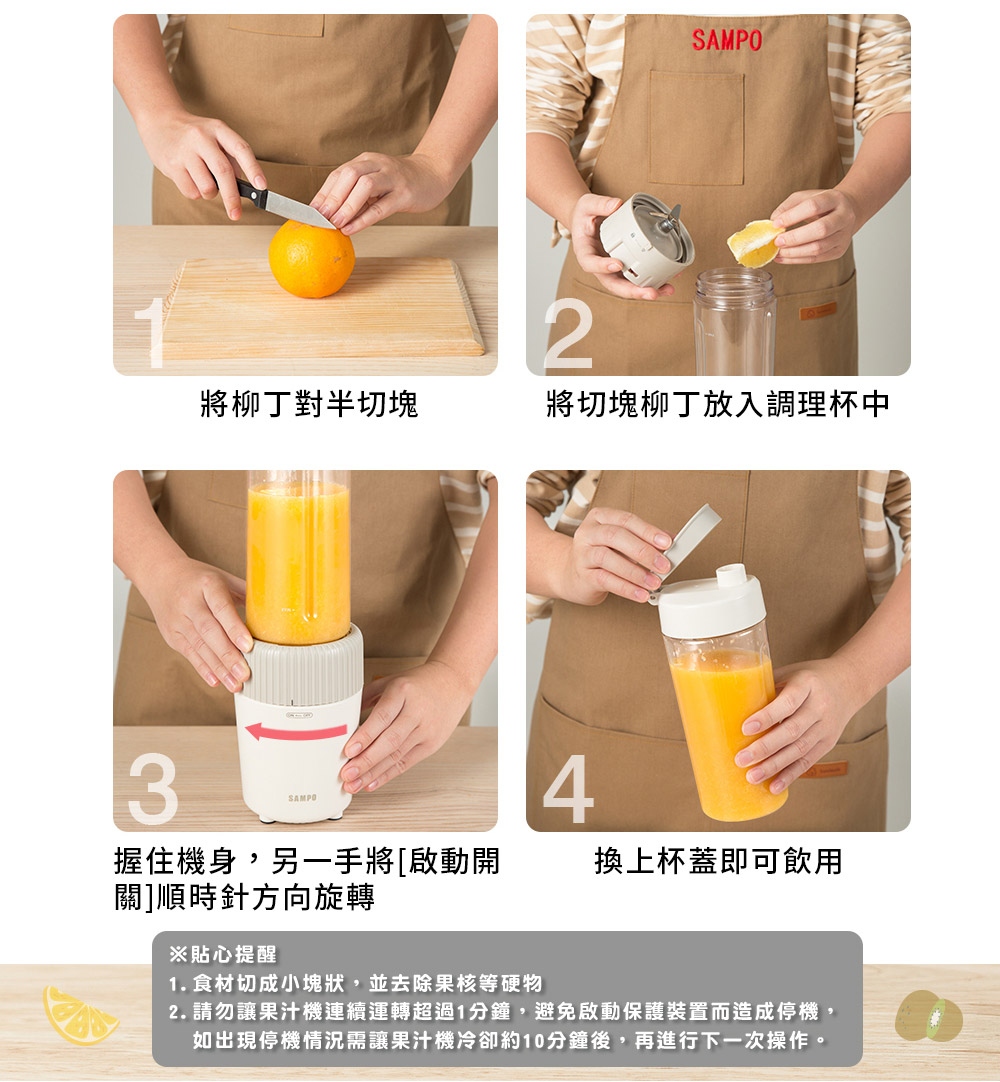 SAMPO

1

將柳丁對半切塊

2

將切塊柳丁放入調理杯中

3

SAMPO

握住機身，另一手將[啟動開關]順時針方向旋轉

4

換上杯蓋即可飲用

※貼心提醒
1. 食材切成小塊狀，並去除果核等硬物
2. 請勿讓果汁機連續運轉超過1分鐘，避免啟動保護裝置而造成停機，如出現停機情況需讓果汁機冷卻約10分鐘後，再進行下一次操作。