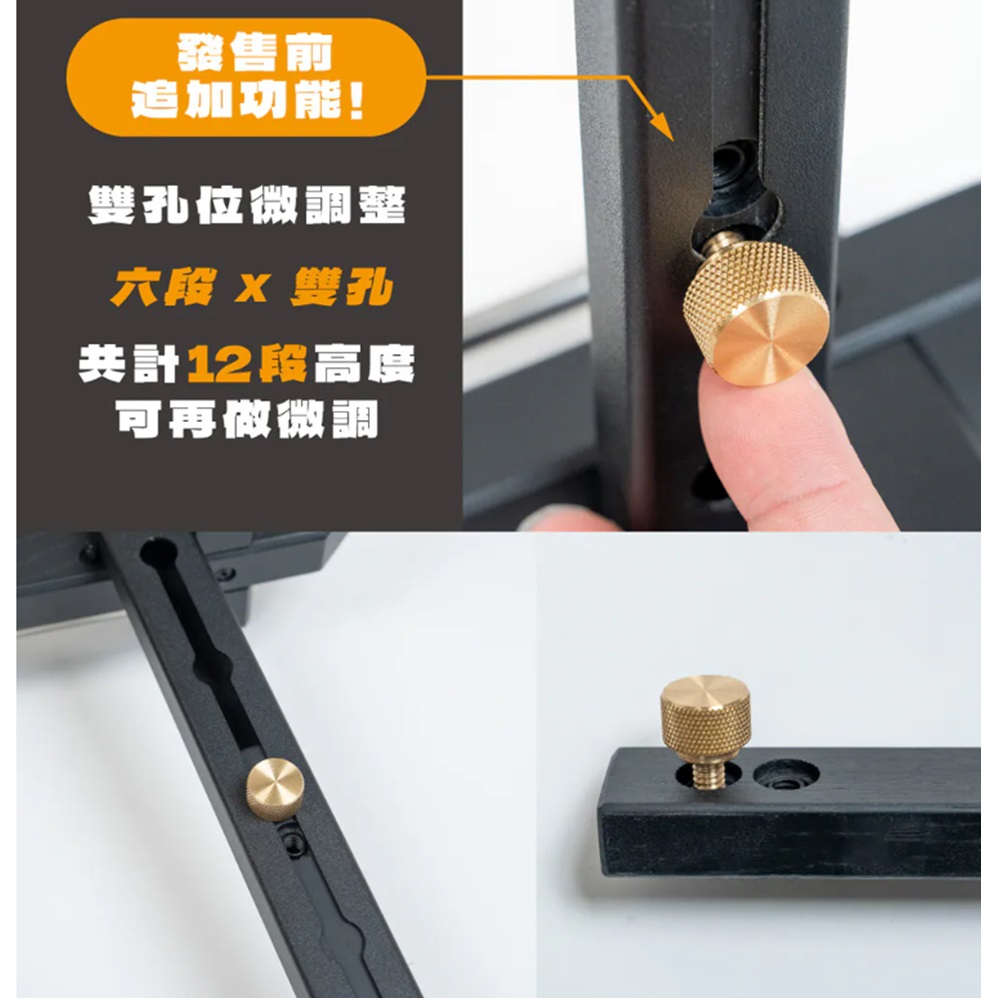 發售前
追加功能!

雙孔位微調整

六段 x 雙孔

共計12段高度
可再做微調