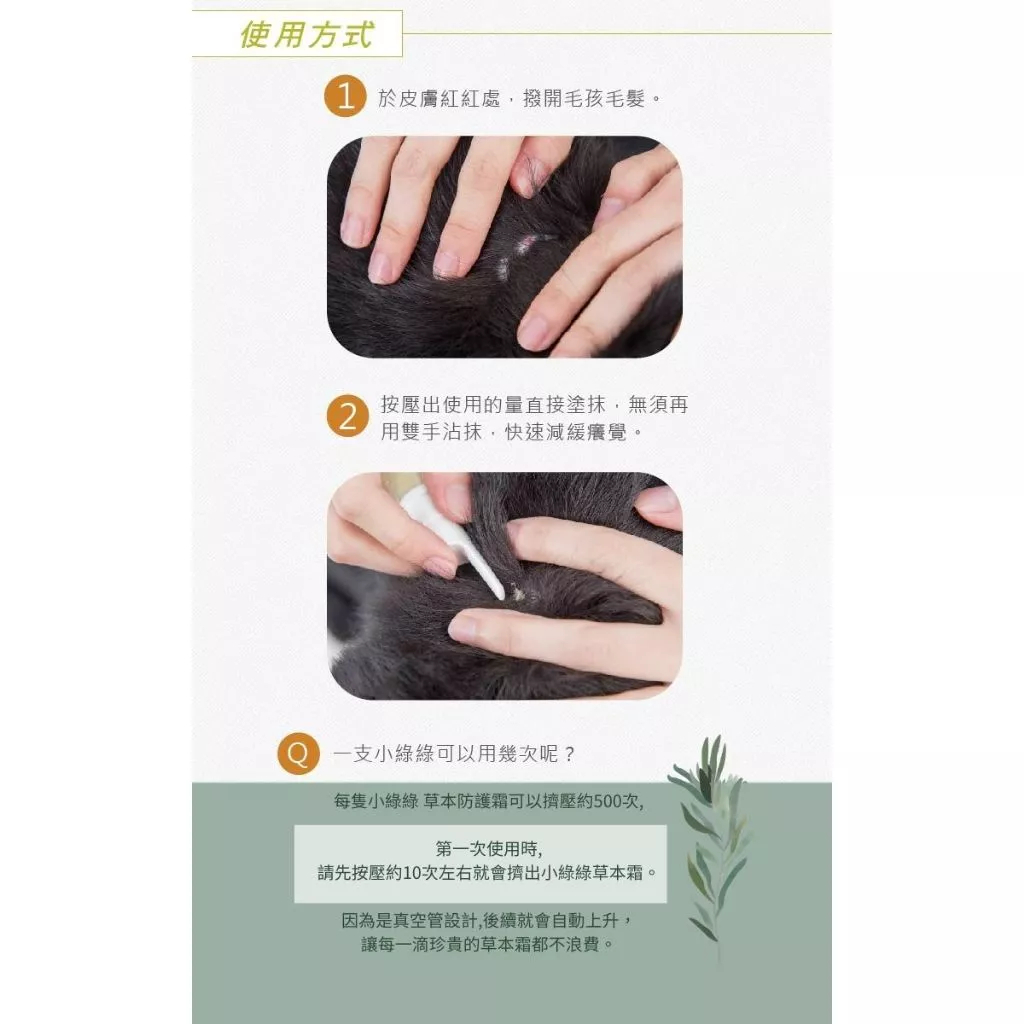 使用方式

1 於皮膚紅紅處，撥開毛孩毛髮。

2 按壓出使用的量直接塗抹，無須再用雙手沾抹，快速減緩癢覺。

Q 一支小綠綠可以用幾次呢？

每隻小綠綠 草本防護霜可以擠壓約500次,

第一次使用時,
請先按壓約10次左右就會擠出小綠綠草本霜。

因為是真空管設計,後續就會自動上升，
讓每一滴珍貴的草本霜都不浪費。