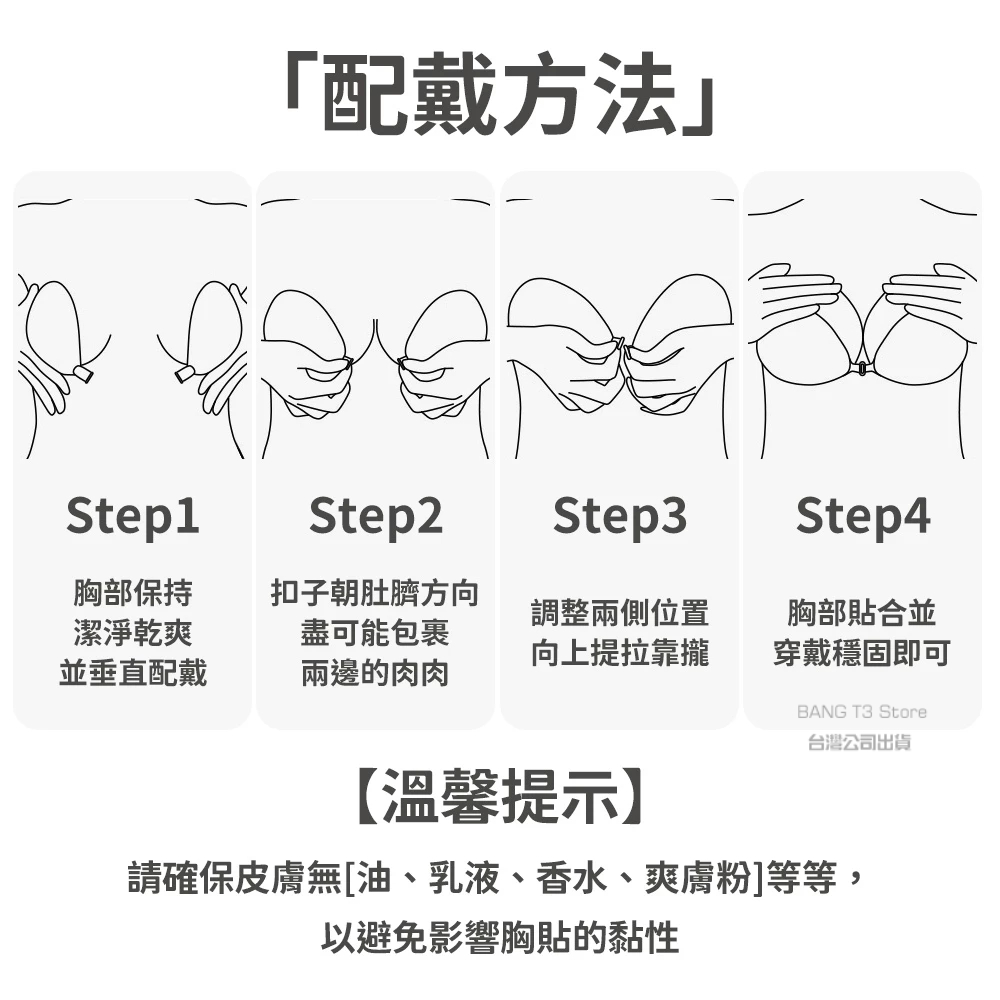 「配戴方法」

Step1

胸部保持
潔淨乾爽
並垂直配戴

Step2

扣子朝肚臍方向
盡可能包裹
兩邊的肉肉

Step3

調整兩側位置
向上提拉靠攏

Step4

胸部貼合並
穿戴穩固即可

BANG T3 Store
台灣公司出貨

【溫馨提示】

請確保皮膚無[油、乳液、香水、爽膚粉]等等，
以避免影響胸貼的黏性